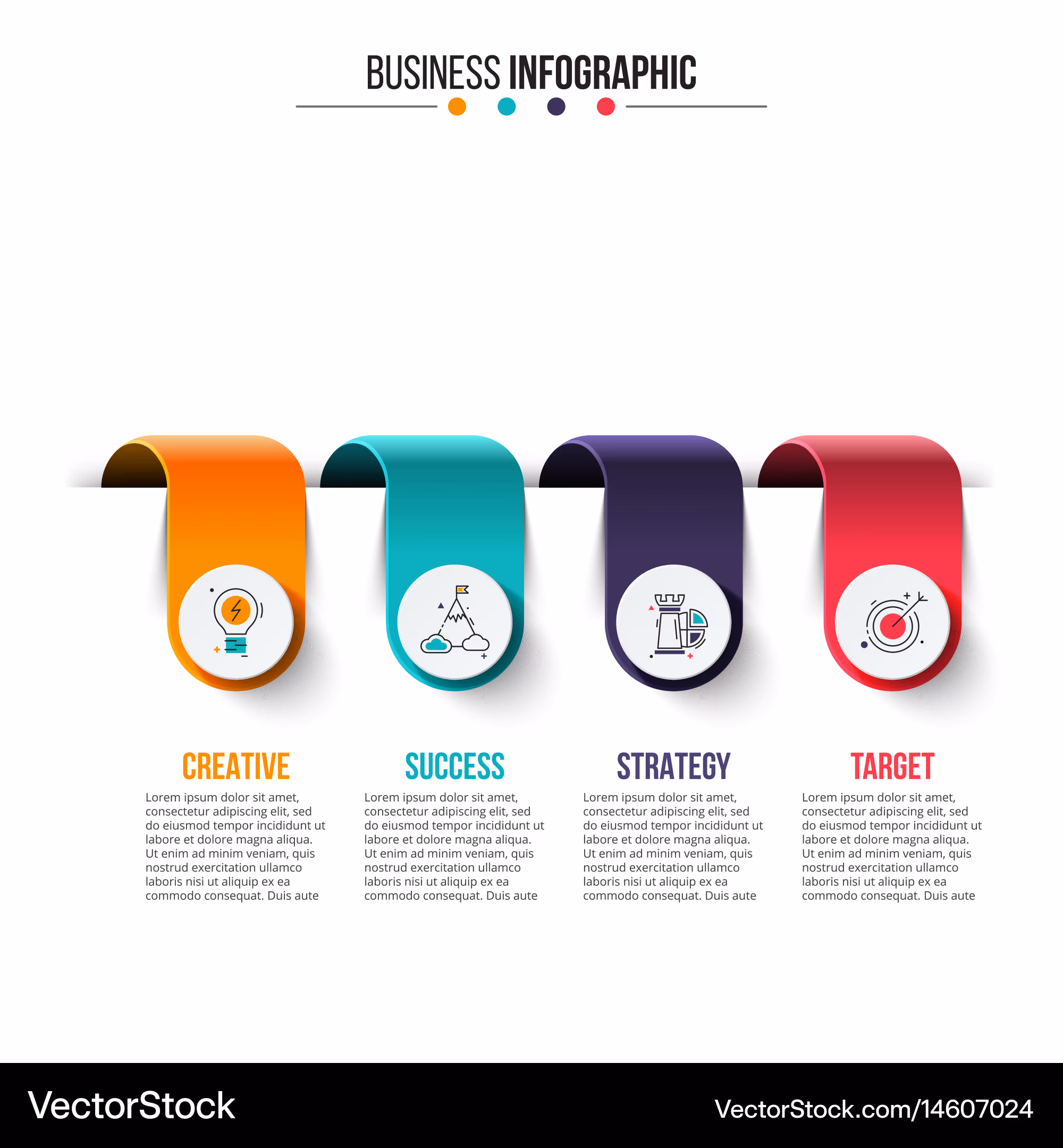 BUSINESS INFOGRAPHIC

CREATIVE

Lorem ipsum dolor sit amet, consectetur adipiscing elit, sed do eiusmod tempor incididunt ut labore et dolore magna aliqua. Ut enim ad minim veniam, quis nostrud exercitation ullamco laboris nisi ut aliquip ex ea commodo consequat. Duis aute

SUCCESS

Lorem ipsum dolor sit amet, consectetur adipiscing elit, sed do eiusmod tempor incididunt ut labore et dolore magna aliqua. Ut enim ad minim veniam, quis nostrud exercitation ullamco laboris nisi ut aliquip ex ea commodo consequat. Duis aute

STRATEGY

Lorem ipsum dolor sit amet, consectetur adipiscing elit, sed do eiusmod tempor incididunt ut labore et dolore magna aliqua. Ut enim ad minim veniam, quis nostrud exercitation ullamco laboris nisi ut aliquip ex ea commodo consequat. Duis aute

TARGET

Lorem ipsum dolor sit amet, consectetur adipiscing elit, sed do eiusmod tempor incididunt ut labore et dolore magna aliqua. Ut enim ad minim veniam, quis nostrud exercitation ullamco laboris nisi ut aliquip ex ea commodo consequat. Duis aute

VectorStock

VectorStock.com/14607024