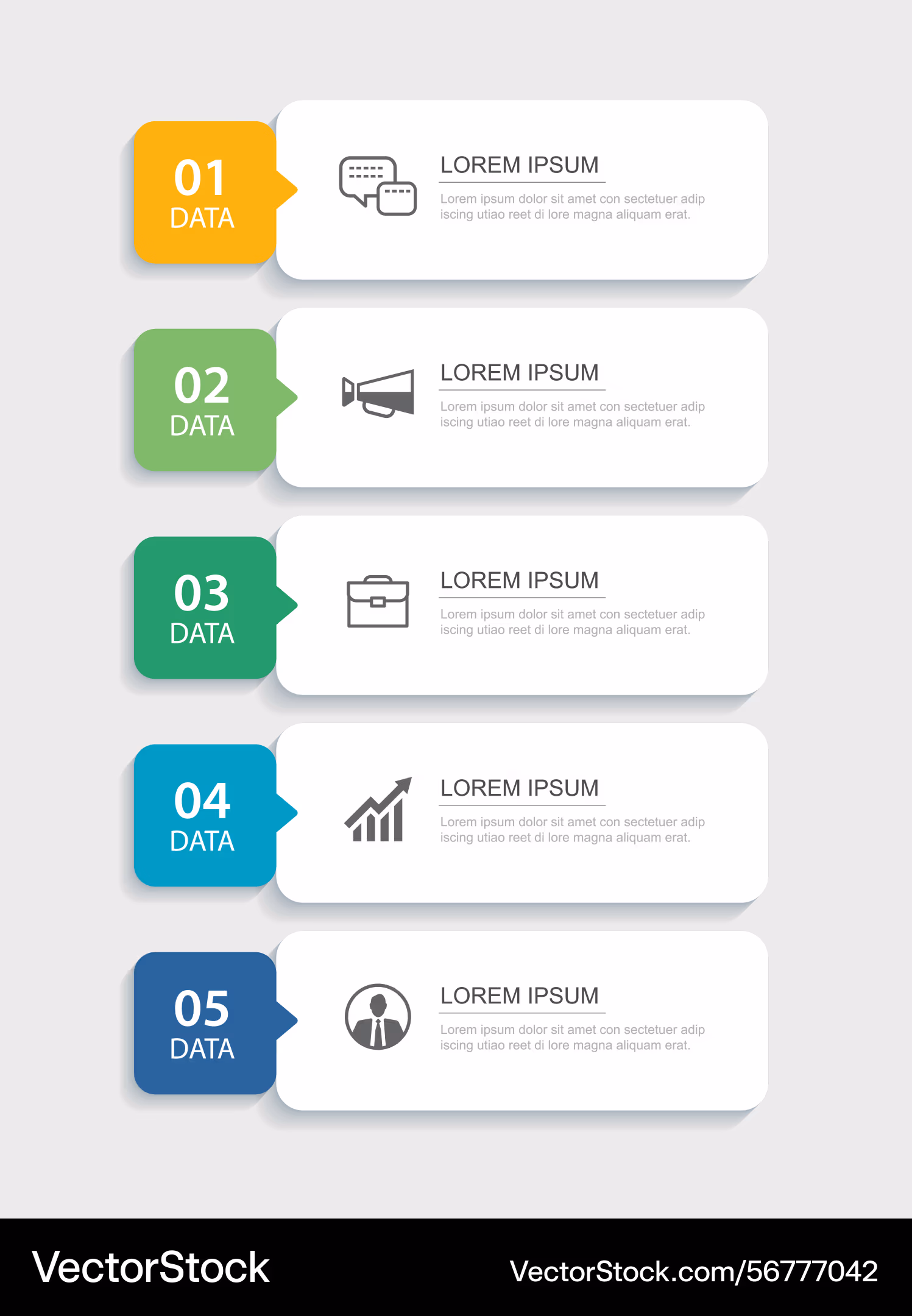 01
DATA

LOREM IPSUM

Lorem ipsum dolor sit amet con sectetuer adip iscing utiao reet di lore magna aliquam erat.

02
DATA

LOREM IPSUM

Lorem ipsum dolor sit amet con sectetuer adip iscing utiao reet di lore magna aliquam erat.

03
DATA

LOREM IPSUM

Lorem ipsum dolor sit amet con sectetuer adip iscing utiao reet di lore magna aliquam erat.

04
DATA

LOREM IPSUM

Lorem ipsum dolor sit amet con sectetuer adip iscing utiao reet di lore magna aliquam erat.

05
DATA

LOREM IPSUM

Lorem ipsum dolor sit amet con sectetuer adip iscing utiao reet di lore magna aliquam erat.

VectorStock

VectorStock.com/56777042