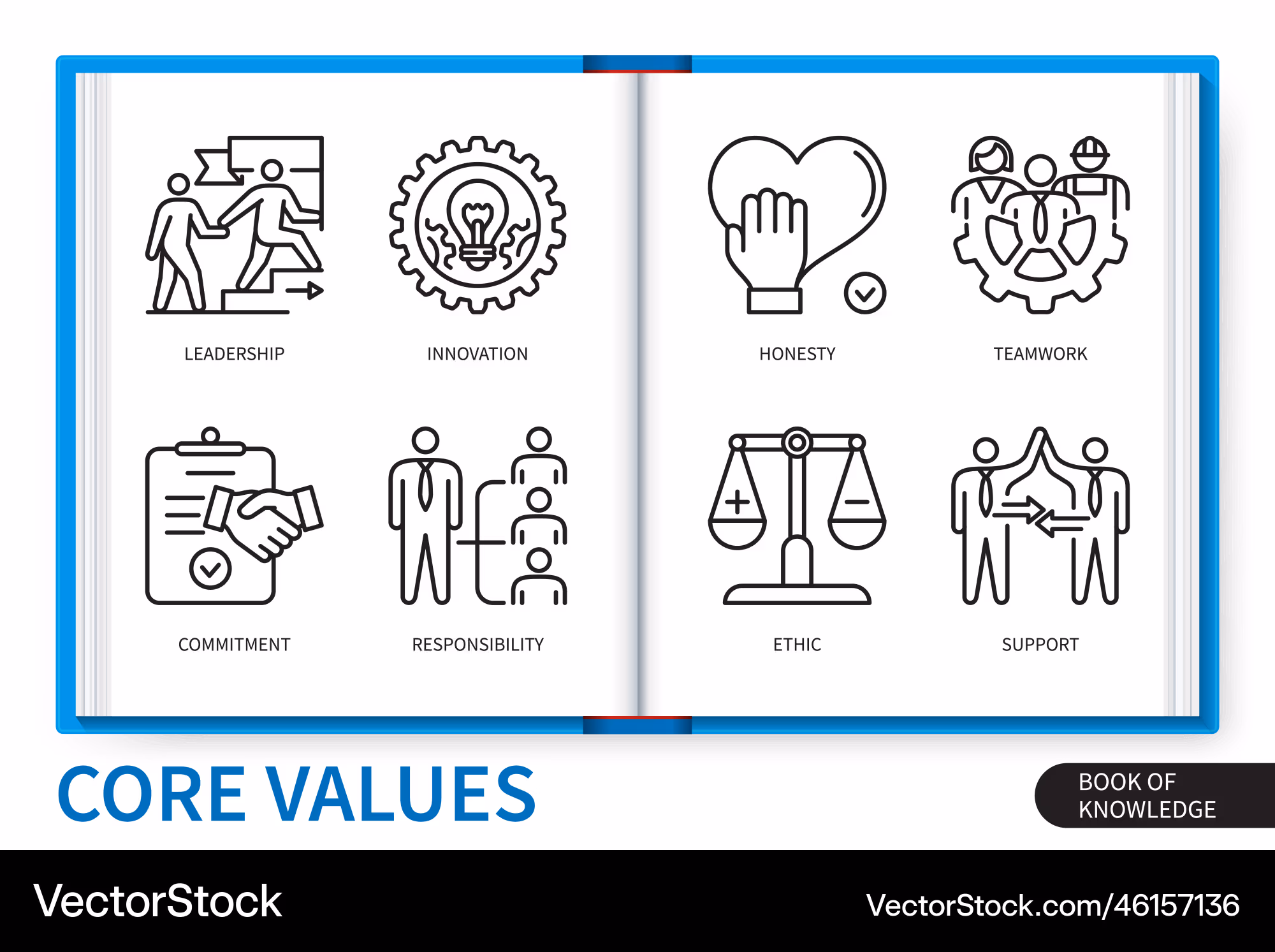 LEADERSHIP

INNOVATION

COMMITMENT

RESPONSIBILITY

HONESTY

TEAMWORK

ETHIC

SUPPORT

CORE VALUES

BOOK OF KNOWLEDGE

VectorStock

VectorStock.com/46157136