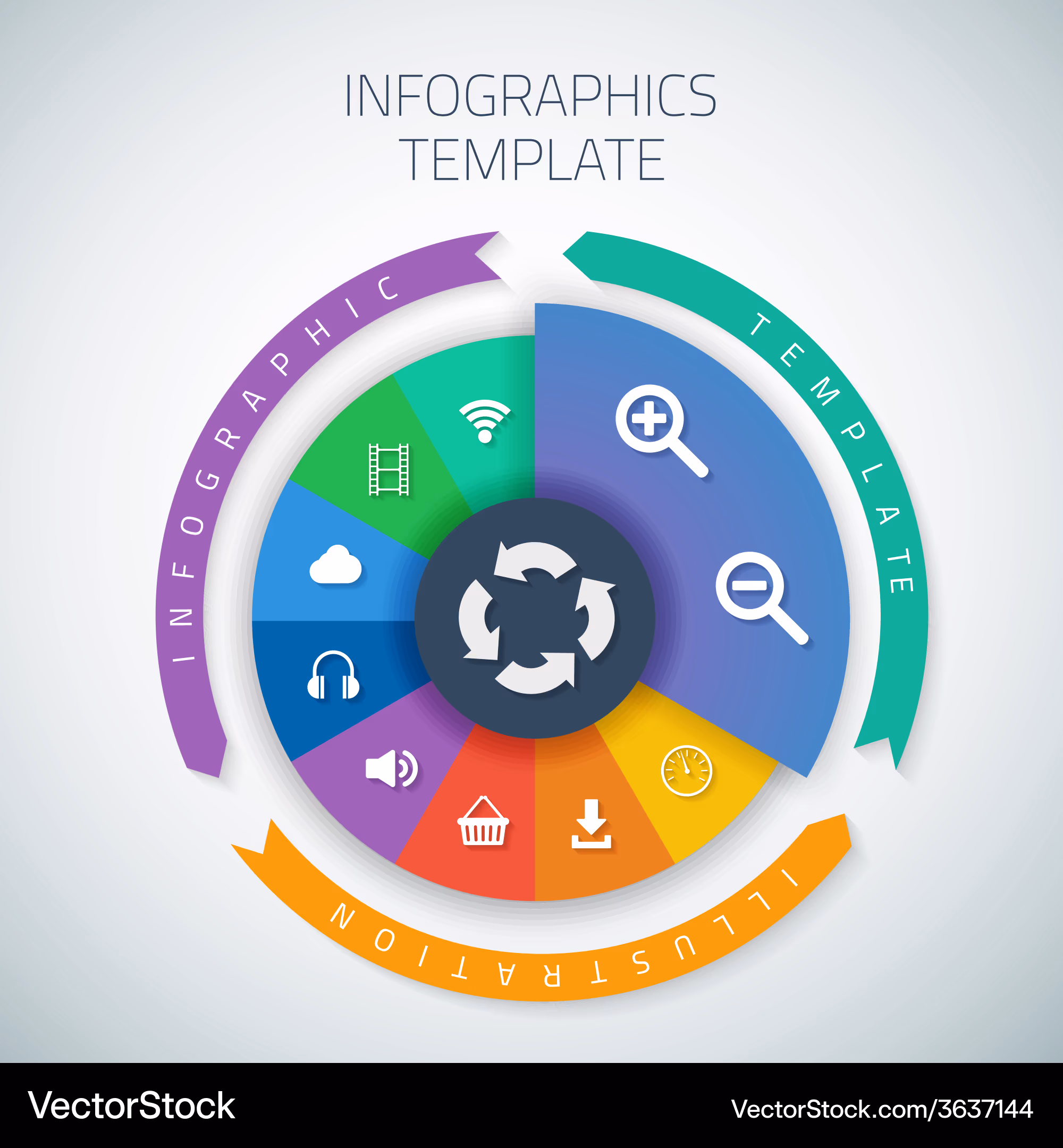 INFOGRAPHICS
TEMPLATE

INFOGRAPHIC

TEMPLATE

ILLUSTRATION

VectorStock

VectorStock.com/3637144