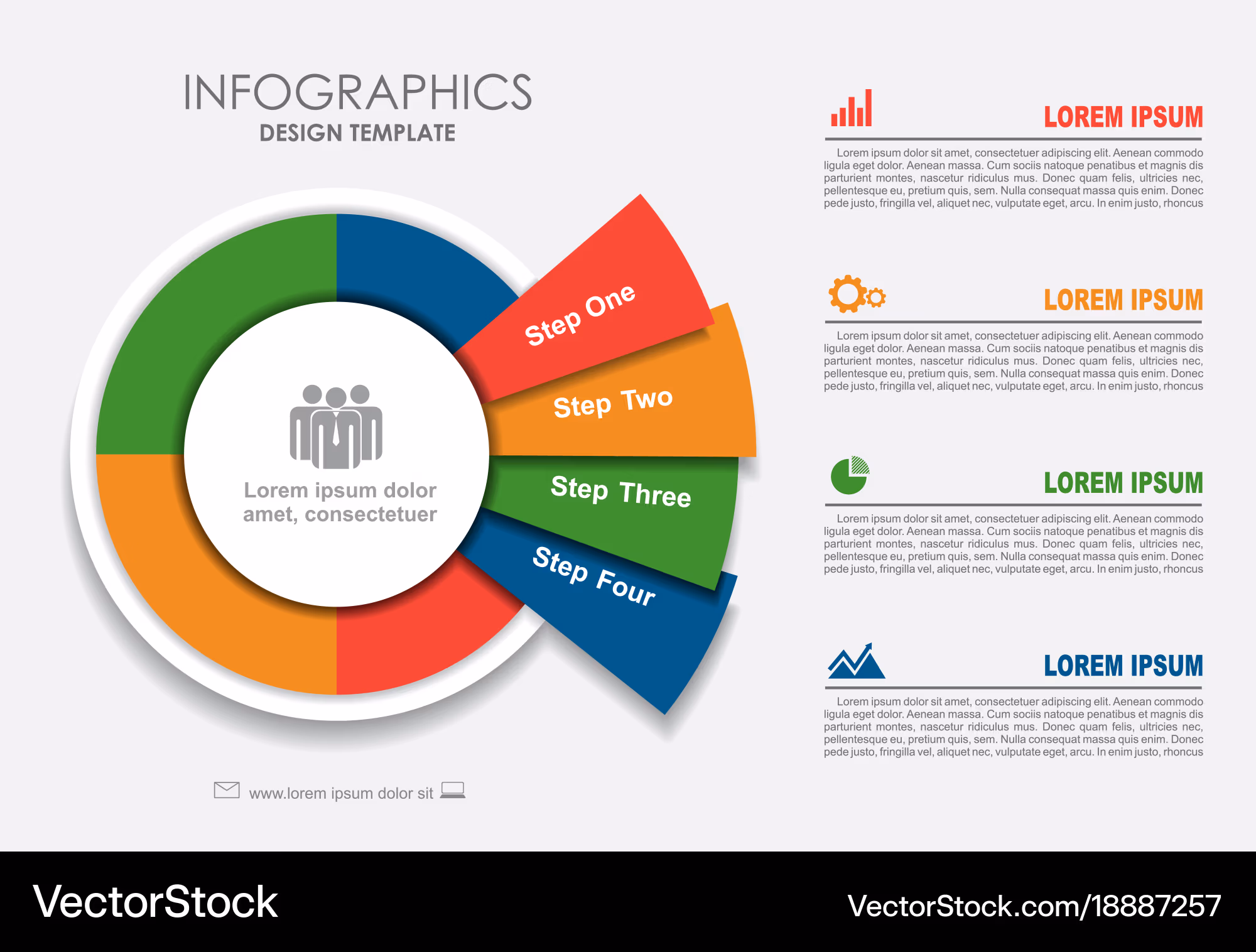 INFOGRAPHICS
DESIGN TEMPLATE

Lorem ipsum dolor amet, consectetuer

Step One
Step Two
Step Three
Step Four

www.lorem ipsum dolor sit

LOREM IPSUM

Lorem ipsum dolor sit amet, consectetuer adipiscing elit. Aenean commodo ligula eget dolor. Aenean massa. Cum sociis natoque penatibus et magnis dis parturient montes, nascetur ridiculus mus. Donec quam felis, ultricies nec, pellentesque eu, pretium quis, sem. Nulla consequat massa quis enim. Donec pede justo, fringilla vel, aliquet nec, vulputate eget, arcu. In enim justo, rhoncus

LOREM IPSUM

Lorem ipsum dolor sit amet, consectetuer adipiscing elit. Aenean commodo ligula eget dolor. Aenean massa. Cum sociis natoque penatibus et magnis dis parturient montes, nascetur ridiculus mus. Donec quam felis, ultricies nec, pellentesque eu, pretium quis, sem. Nulla consequat massa quis enim. Donec pede justo, fringilla vel, aliquet nec, vulputate eget, arcu. In enim justo, rhoncus

LOREM IPSUM

Lorem ipsum dolor sit amet, consectetuer adipiscing elit. Aenean commodo ligula eget dolor. Aenean massa. Cum sociis natoque penatibus et magnis dis parturient montes, nascetur ridiculus mus. Donec quam felis, ultricies nec, pellentesque eu, pretium quis, sem. Nulla consequat massa quis enim. Donec pede justo, fringilla vel, aliquet nec, vulputate eget, arcu. In enim justo, rhoncus

LOREM IPSUM

Lorem ipsum dolor sit amet, consectetuer adipiscing elit. Aenean commodo ligula eget dolor. Aenean massa. Cum sociis natoque penatibus et magnis dis parturient montes, nascetur ridiculus mus. Donec quam felis, ultricies nec, pellentesque eu, pretium quis, sem. Nulla consequat massa quis enim. Donec pede justo, fringilla vel, aliquet nec, vulputate eget, arcu. In enim justo, rhoncus

VectorStock
VectorStock.com/18887257