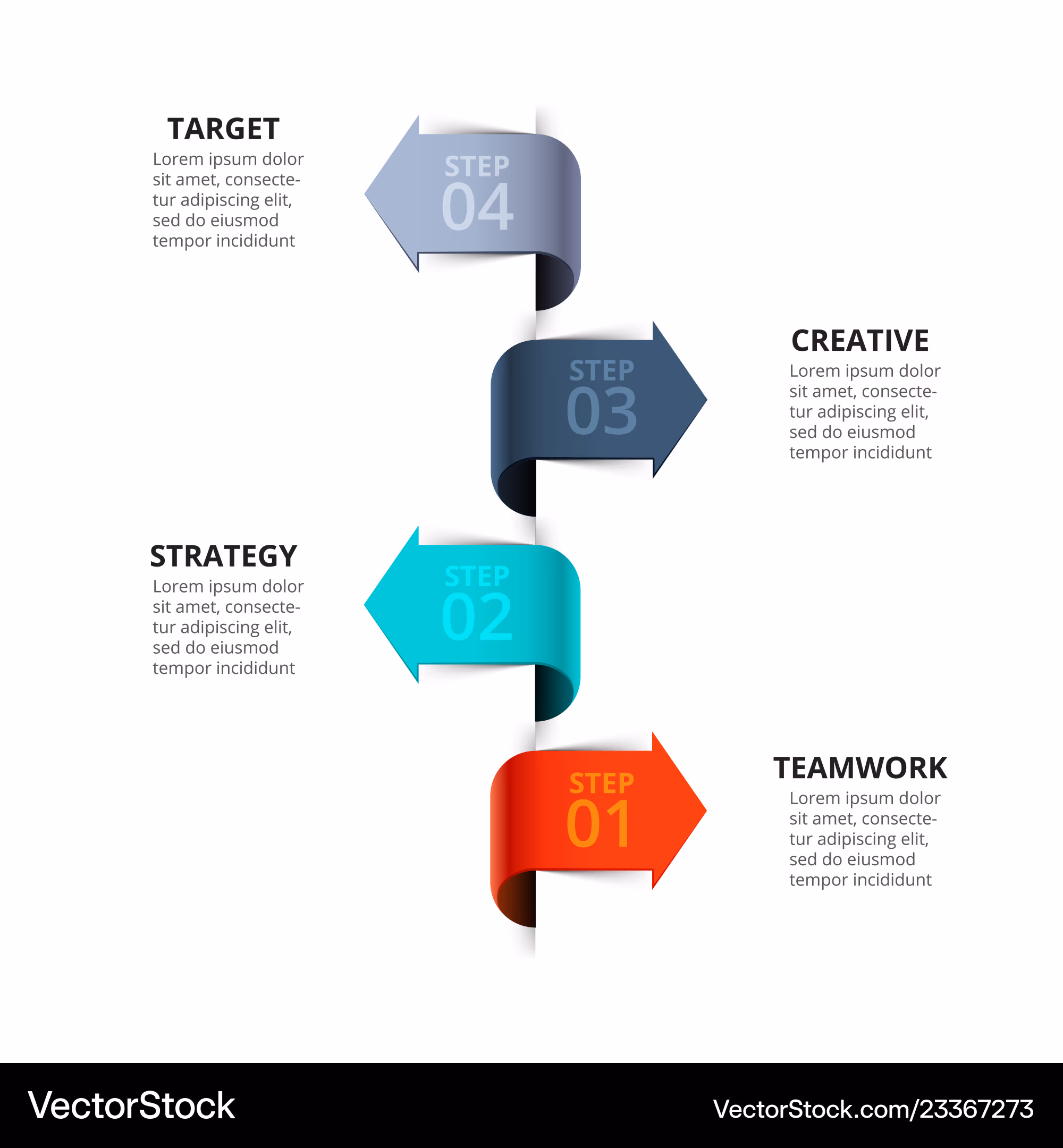 TARGET
Lorem ipsum dolor sit amet, consectetur adipiscing elit, sed do eiusmod tempor incididunt

STEP
04

STEP
03

CREATIVE
Lorem ipsum dolor sit amet, consectetur adipiscing elit, sed do eiusmod tempor incididunt

STRATEGY
Lorem ipsum dolor sit amet, consectetur adipiscing elit, sed do eiusmod tempor incididunt

STEP
02

STEP
01

TEAMWORK
Lorem ipsum dolor sit amet, consectetur adipiscing elit, sed do eiusmod tempor incididunt

VectorStock
VectorStock.com/23367273