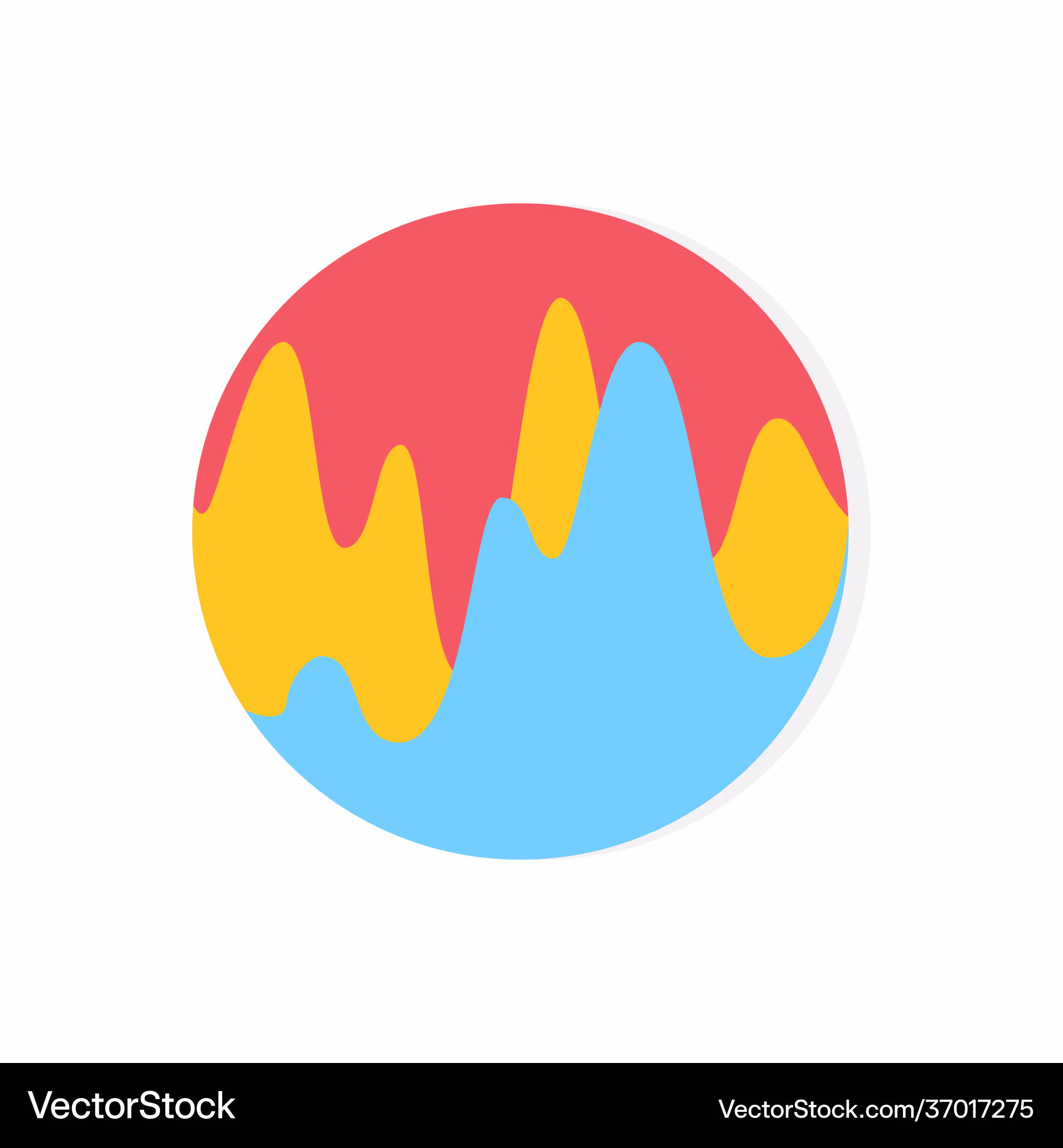 VectorStock

VectorStock.com/37017275