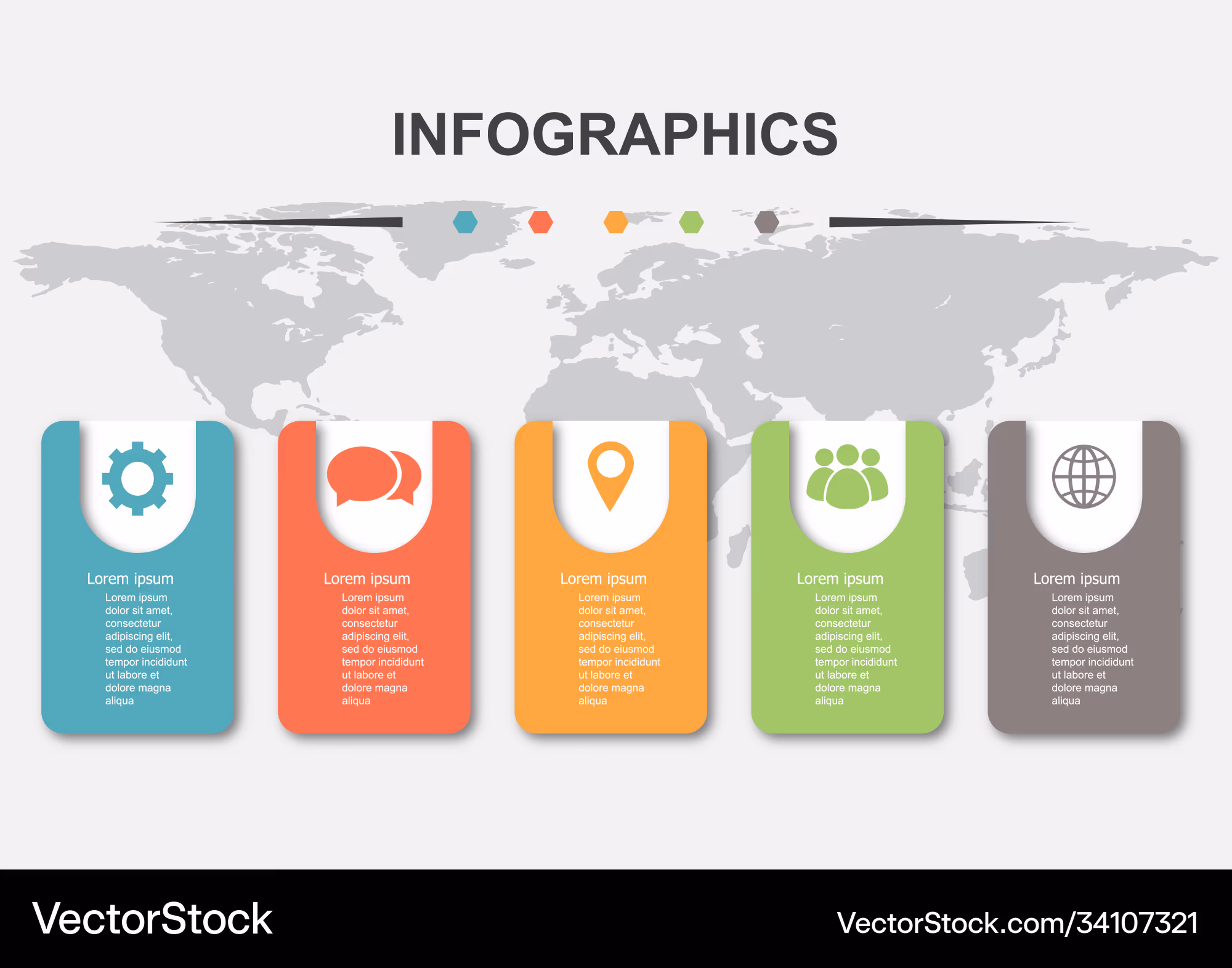 INFOGRAPHICS

Lorem ipsum
Lorem ipsum dolor sit amet, consectetur adipiscing elit, sed do eiusmod tempor incididunt ut labore et dolore magna aliqua

Lorem ipsum
Lorem ipsum dolor sit amet, consectetur adipiscing elit, sed do eiusmod tempor incididunt ut labore et dolore magna aliqua

Lorem ipsum
Lorem ipsum dolor sit amet, consectetur adipiscing elit, sed do eiusmod tempor incididunt ut labore et dolore magna aliqua

Lorem ipsum
Lorem ipsum dolor sit amet, consectetur adipiscing elit, sed do eiusmod tempor incididunt ut labore et dolore magna aliqua

Lorem ipsum
Lorem ipsum dolor sit amet, consectetur adipiscing elit, sed do eiusmod tempor incididunt ut labore et dolore magna aliqua

VectorStock

VectorStock.com/34107321