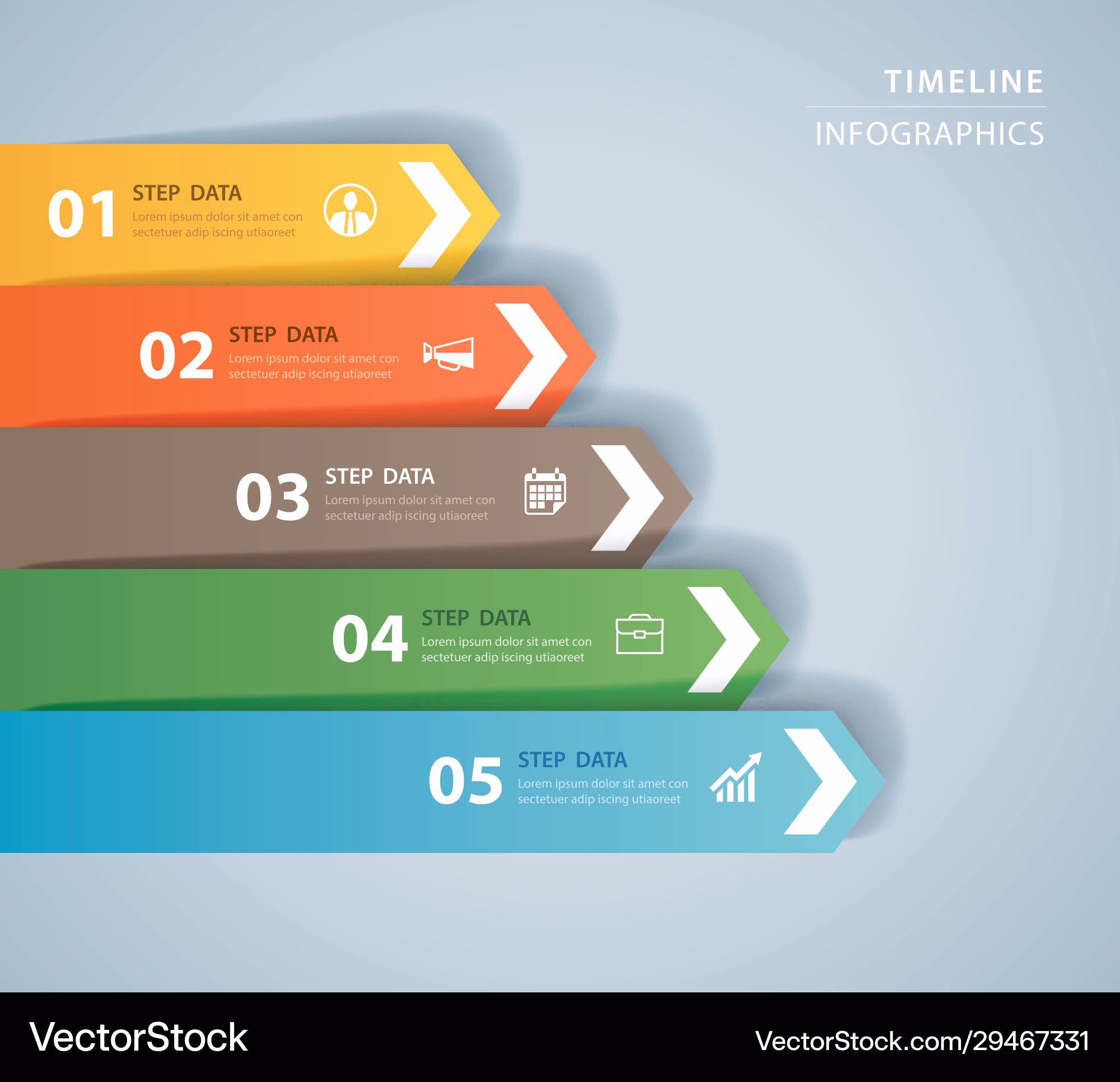 TIMELINE

INFOGRAPHICS

01 STEP DATA
Lorem ipsum dolor sit amet con sectetuer adip iscing utiaoreet

02 STEP DATA
Lorem ipsum dolor sit amet con sectetuer adip iscing utiaoreet

03 STEP DATA
Lorem ipsum dolor sit amet con sectetuer adip iscing utiaoreet

04 STEP DATA
Lorem ipsum dolor sit amet con sectetuer adip iscing utiaoreet

05 STEP DATA
Lorem ipsum dolor sit amet con sectetuer adip iscing utiaoreet

VectorStock

VectorStock.com/29467331