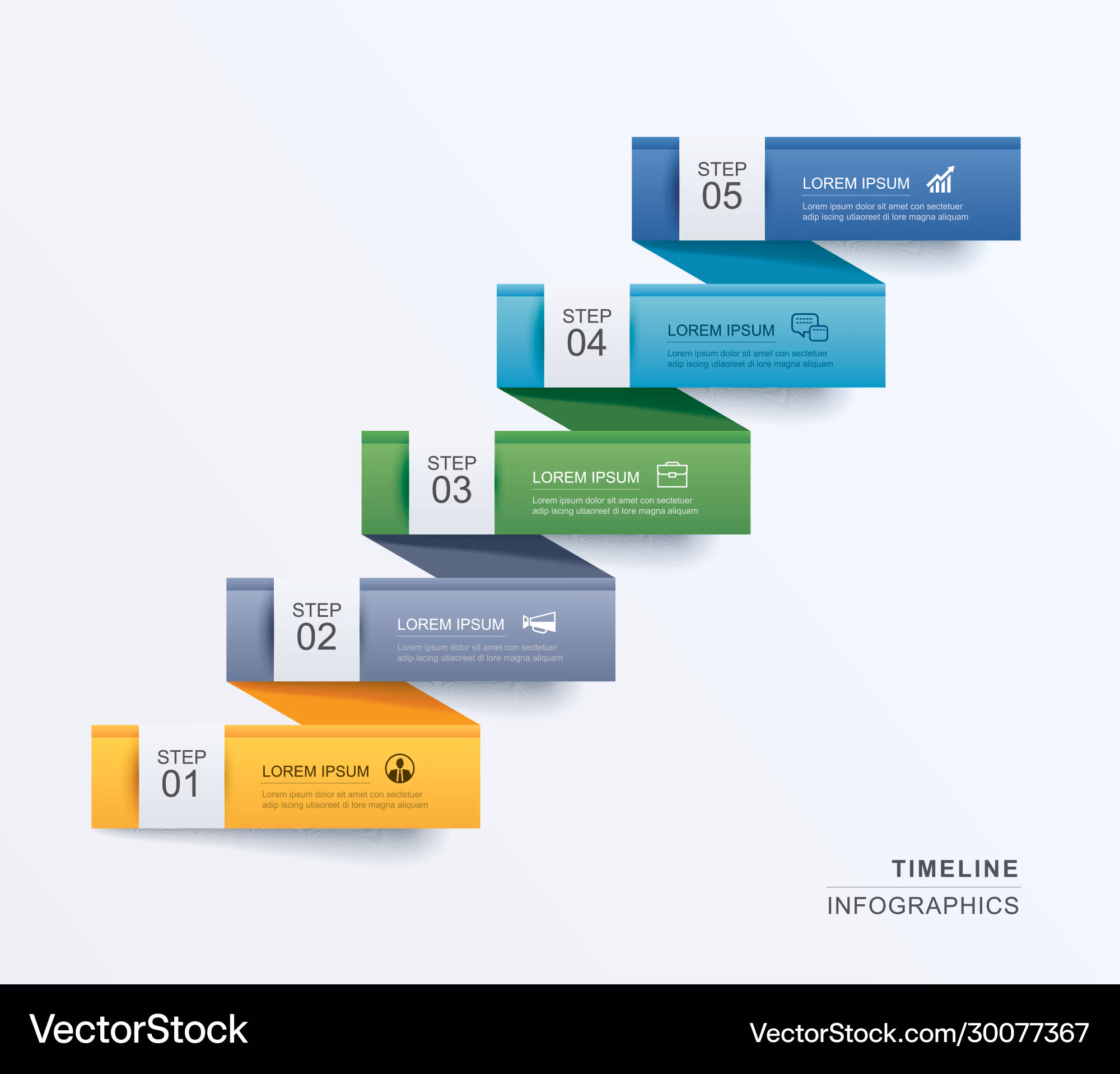 STEP
05

LOREM IPSUM

Lorem ipsum dolor sit amet con sectetuer adip iscing utiaoreet di lore magna aliquam

STEP
04

LOREM IPSUM

Lorem ipsum dolor sit amet con sectetuer adip iscing utiaoreet di lore magna aliquam

STEP
03

LOREM IPSUM

Lorem ipsum dolor sit amet con sectetuer adip iscing utiaoreet di lore magna aliquam

STEP
02

LOREM IPSUM

Lorem ipsum dolor sit amet con sectetuer adip iscing utiaoreet di lore magna aliquam

STEP
01

LOREM IPSUM

Lorem ipsum dolor sit amet con sectetuer adip iscing utiaoreet di lore magna aliquam

TIMELINE
INFOGRAPHICS

VectorStock

VectorStock.com/30077367