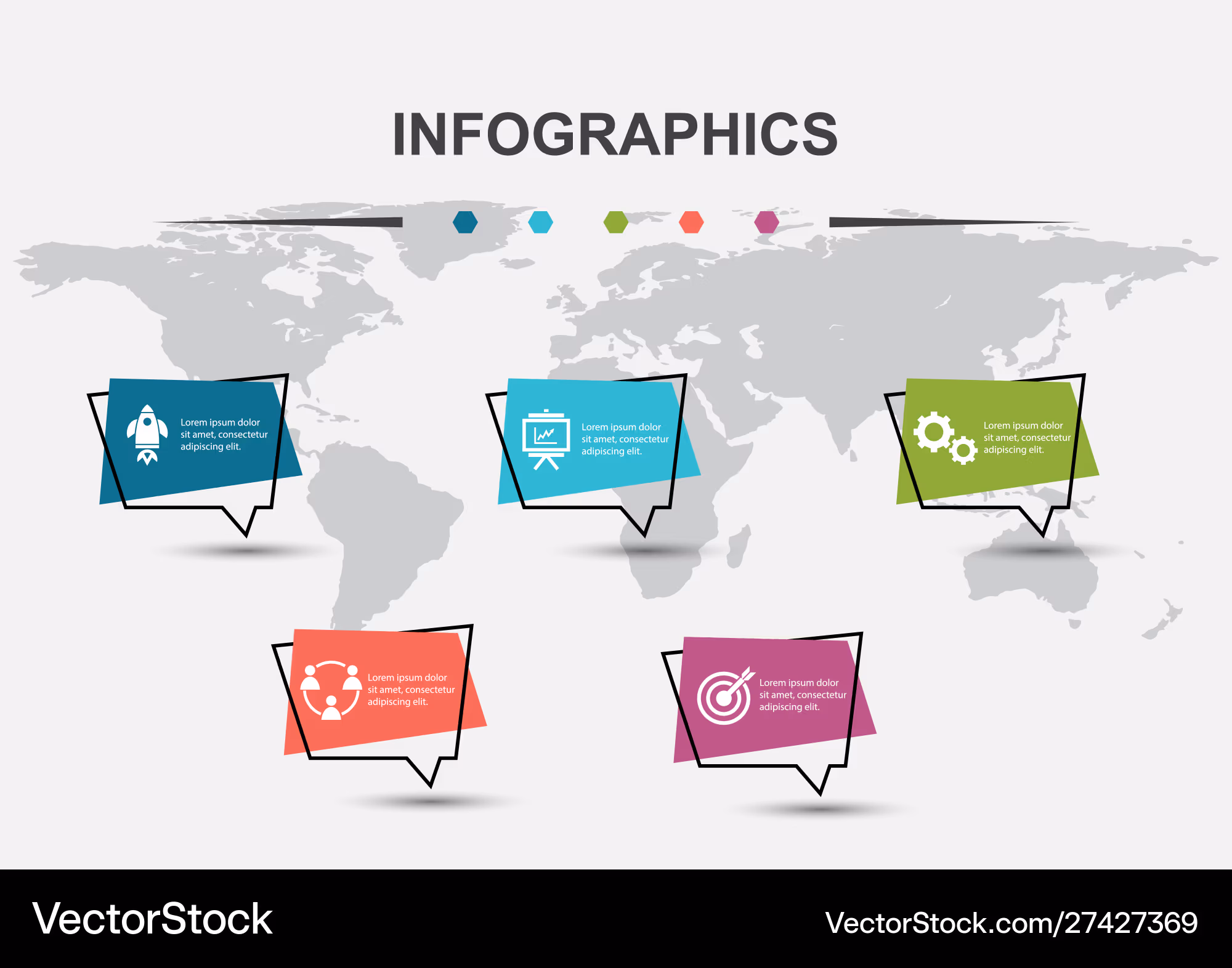 INFOGRAPHICS

Lorem ipsum dolor sit amet, consectetur adipiscing elit.

Lorem ipsum dolor sit amet, consectetur adipiscing elit.

Lorem ipsum dolor sit amet, consectetur adipiscing elit.

Lorem ipsum dolor sit amet, consectetur adipiscing elit.

Lorem ipsum dolor sit amet, consectetur adipiscing elit.

VectorStock

VectorStock.com/27427369