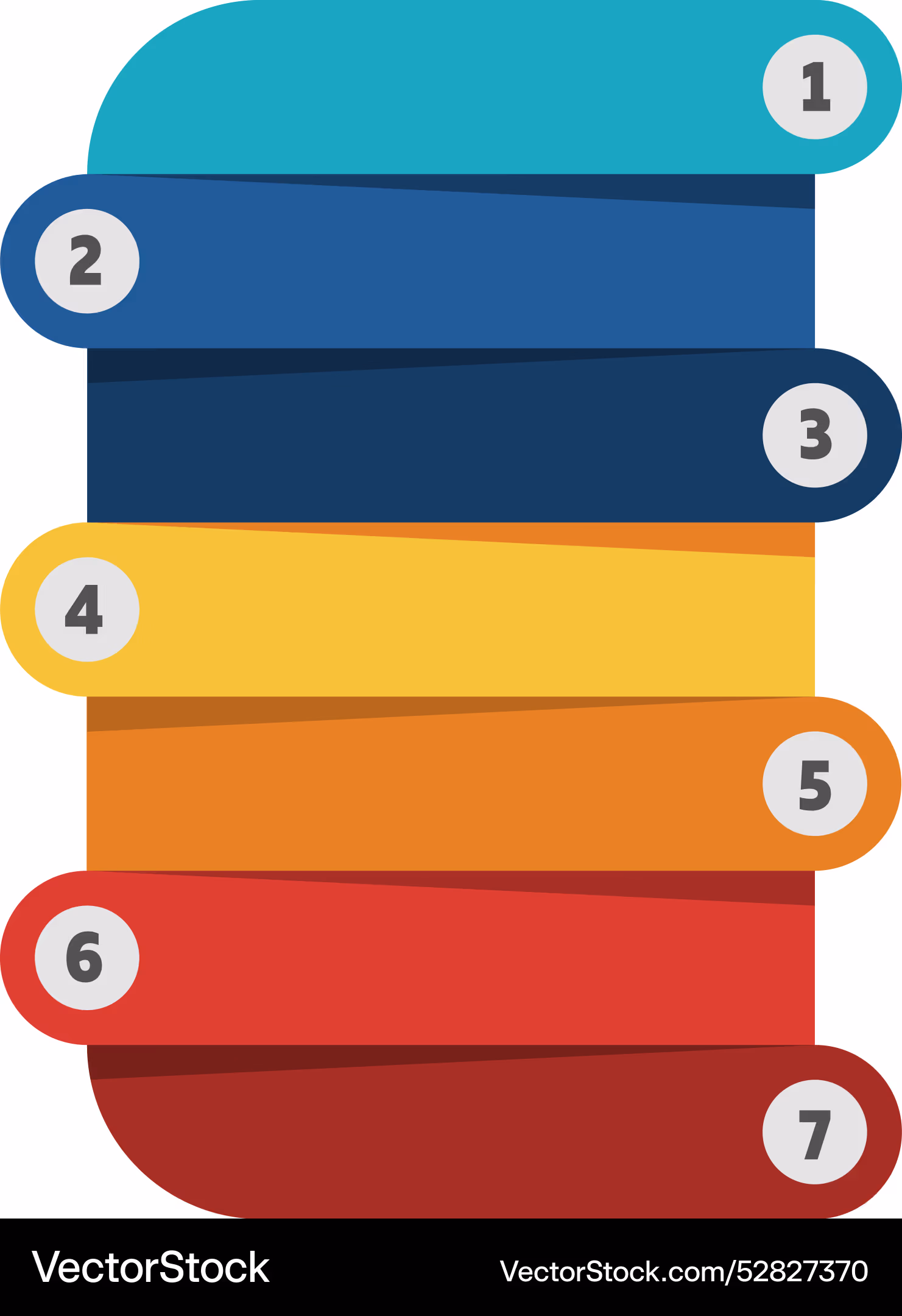 1

2

3

4

5

6

7

VectorStock

VectorStock.com/52827370