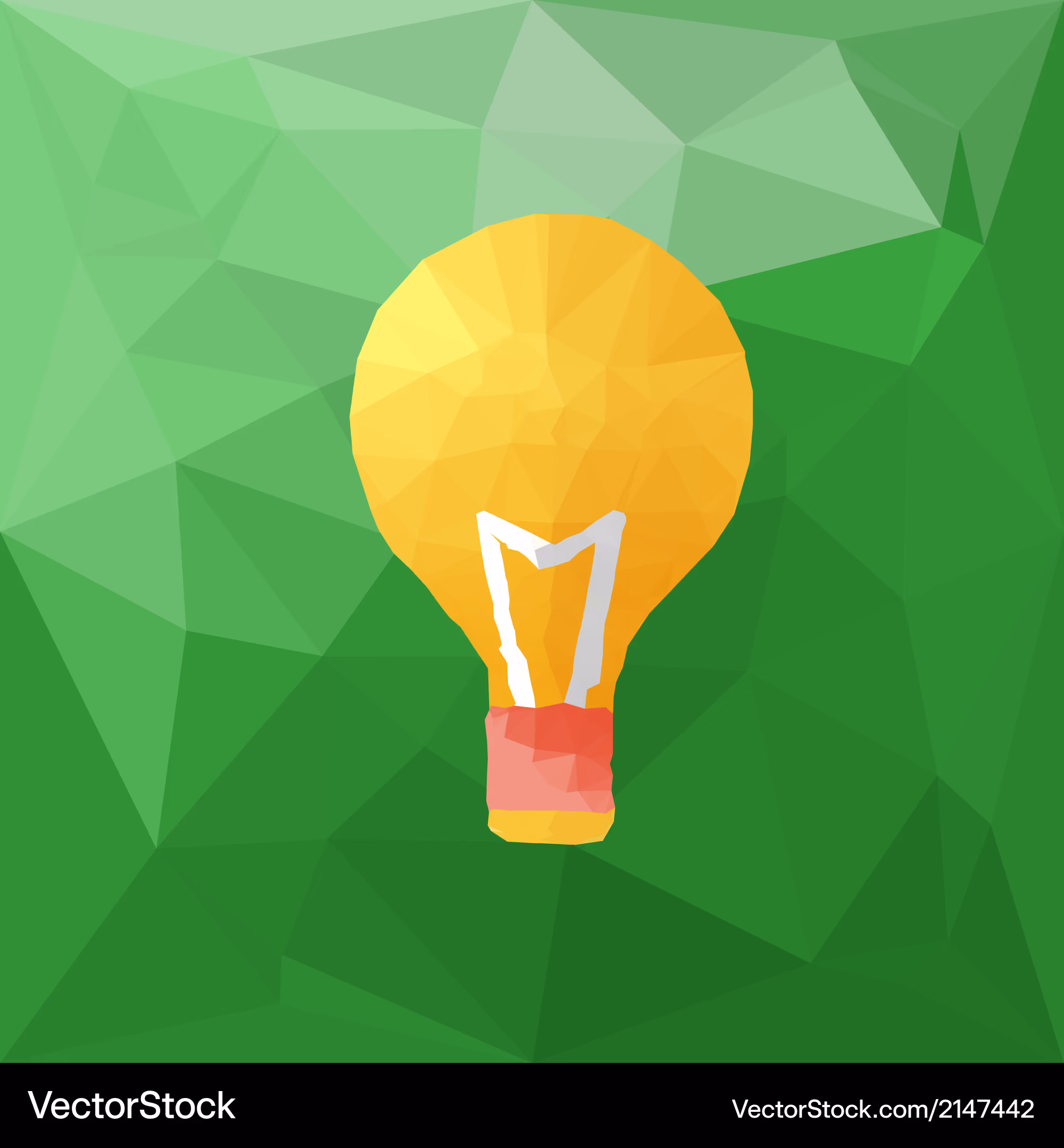 VectorStock

VectorStock.com/2147442