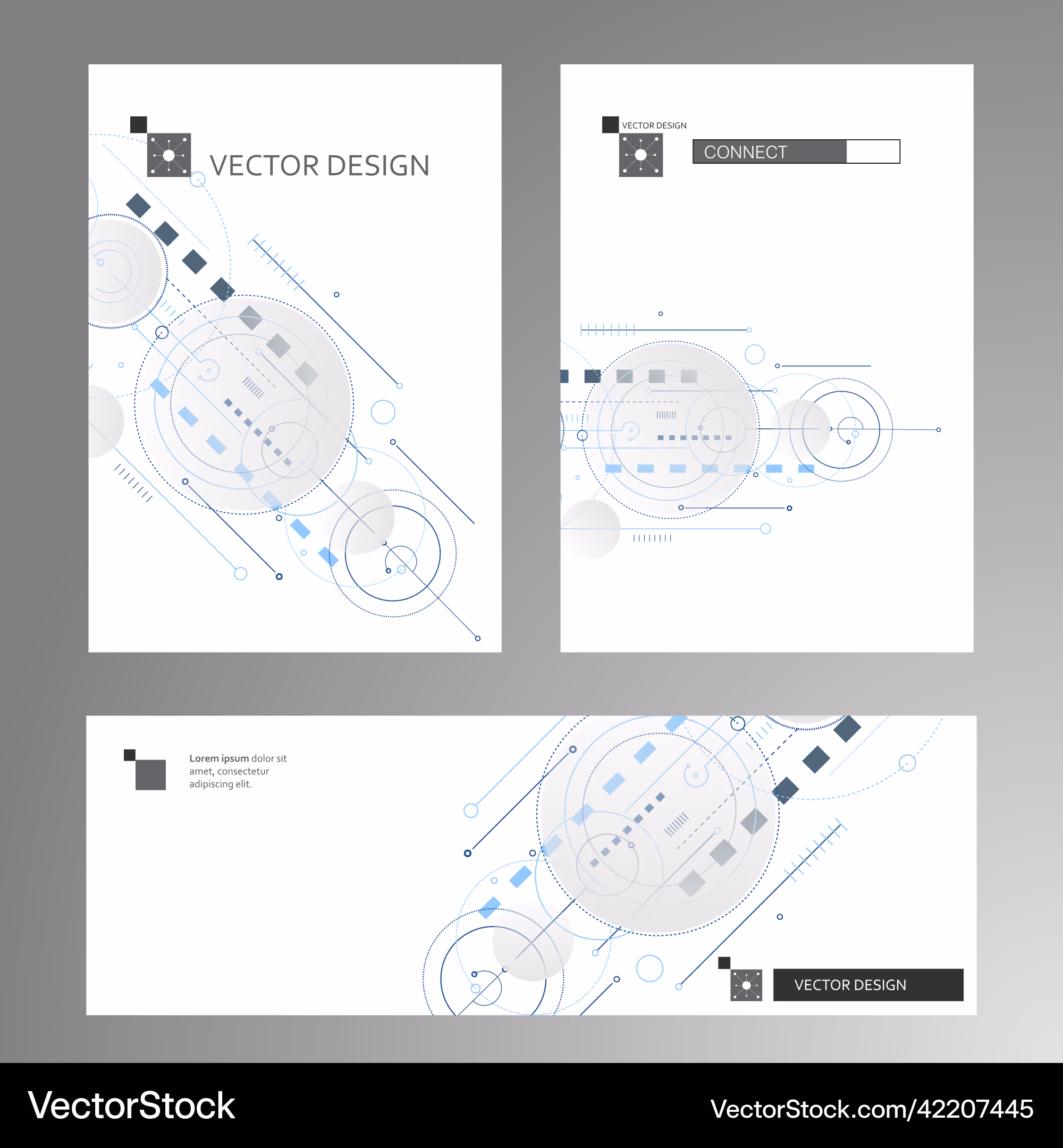 VECTOR DESIGN

VECTOR DESIGN

CONNECT

Lorem ipsum dolor sit amet, consectetur adipiscing elit.

VECTOR DESIGN

VectorStock

VectorStock.com/42207445