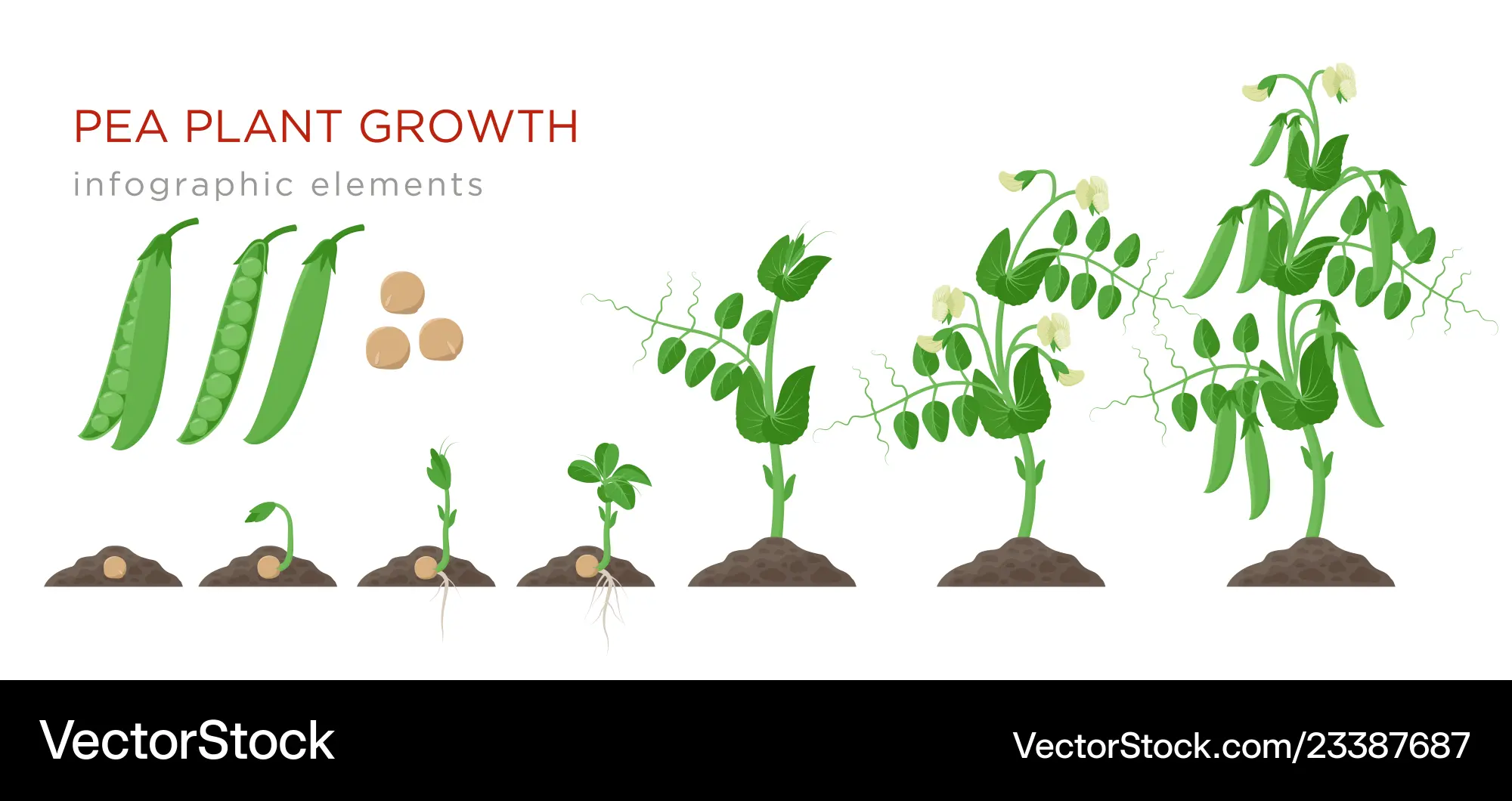 PEA PLANT GROWTH
infographic elements

VectorStock

VectorStock.com/23387687