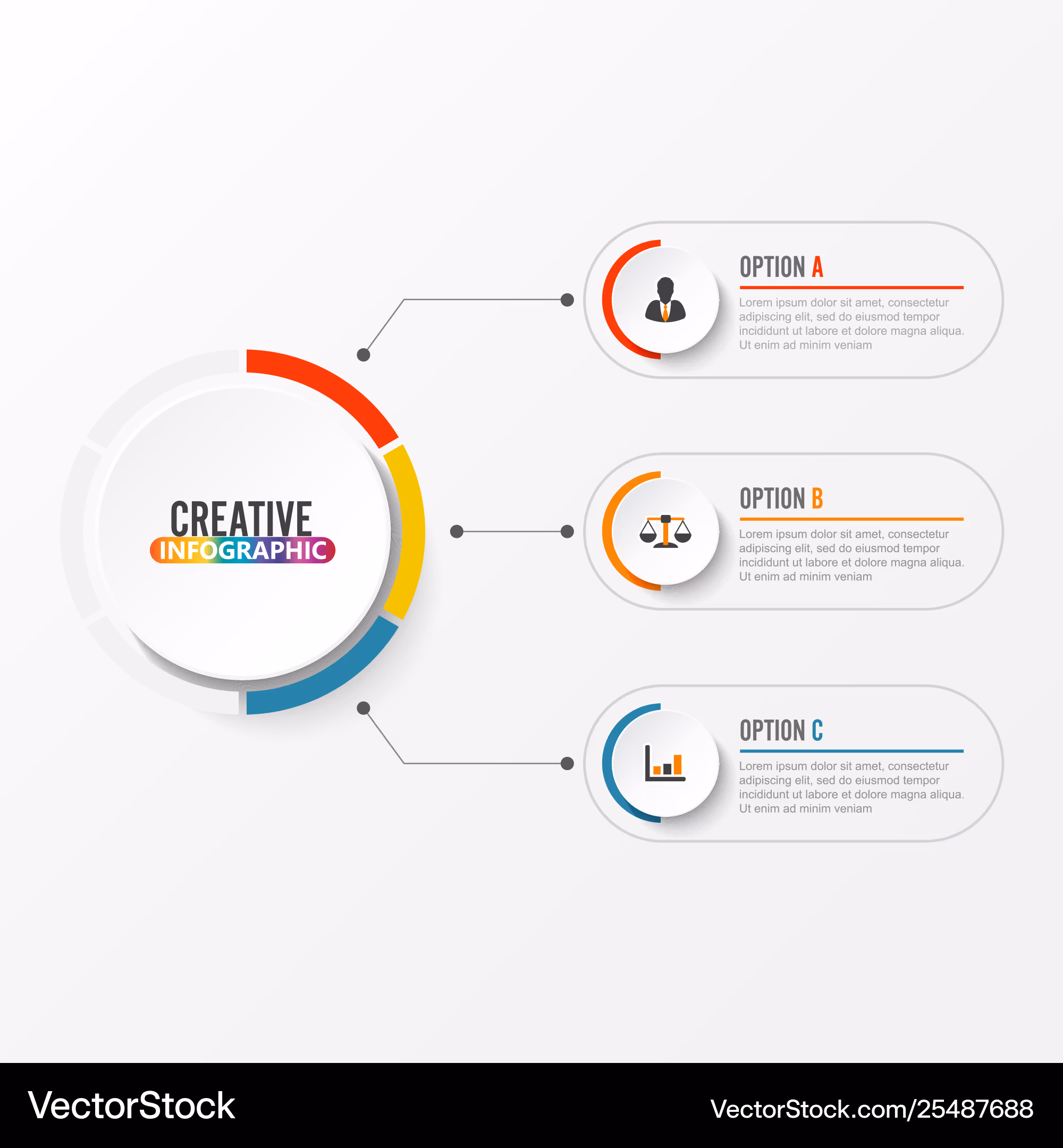 CREATIVE
INFOGRAPHIC

OPTION A

Lorem ipsum dolor sit amet, consectetur adipiscing elit, sed do eiusmod tempor incididunt ut labore et dolore magna aliqua. Ut enim ad minim veniam

OPTION B

Lorem ipsum dolor sit amet, consectetur adipiscing elit, sed do eiusmod tempor incididunt ut labore et dolore magna aliqua. Ut enim ad minim veniam

OPTION C

Lorem ipsum dolor sit amet, consectetur adipiscing elit, sed do eiusmod tempor incididunt ut labore et dolore magna aliqua. Ut enim ad minim veniam

VectorStock

VectorStock.com/25487688