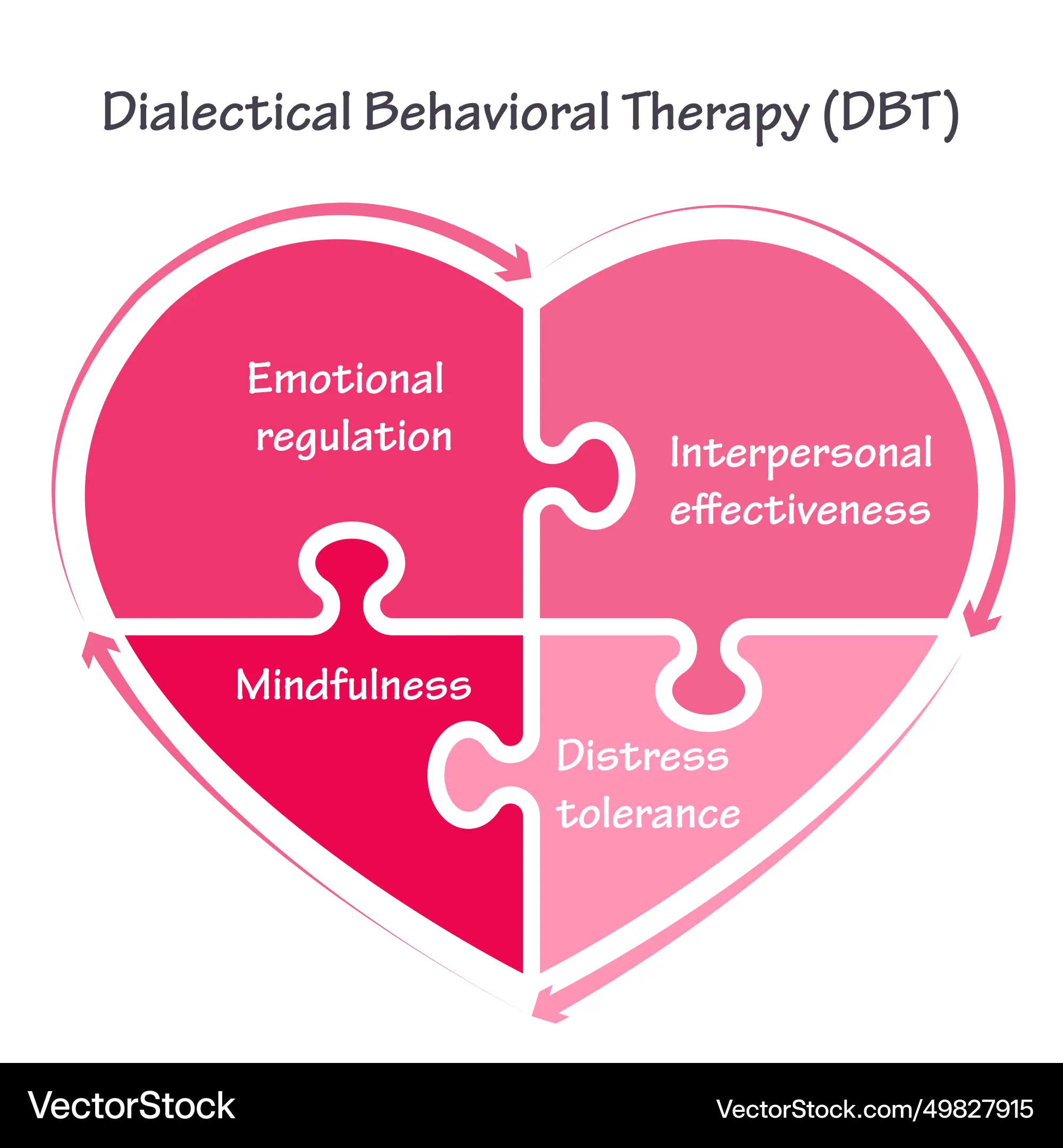 Dialectical Behavioral Therapy (DBT)

Emotional regulation

Interpersonal effectiveness

Mindfulness

Distress tolerance

VectorStock

VectorStock.com/49827915