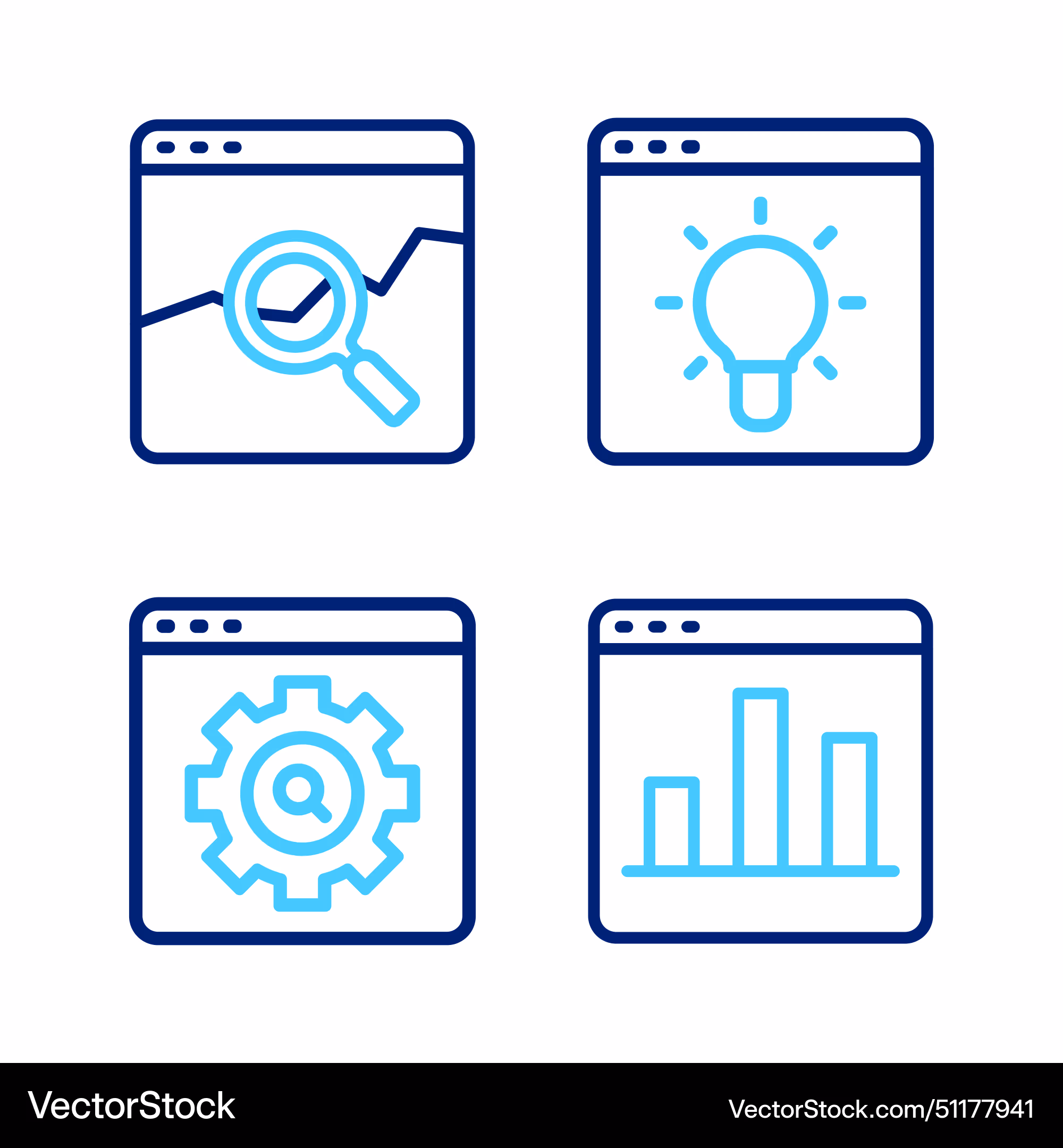 VectorStock

VectorStock.com/51177941