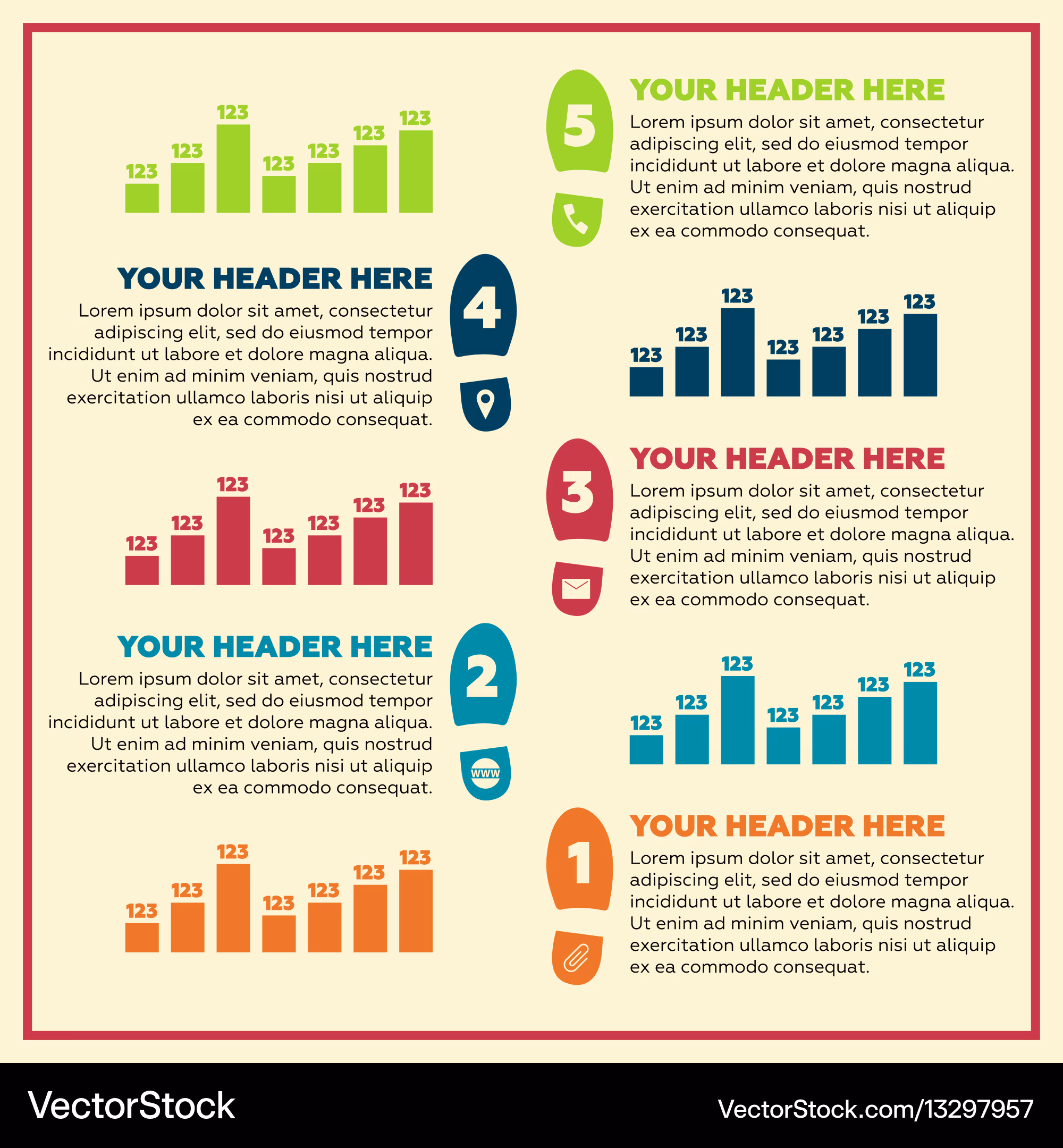 123 123 123 123 123 123 123

5

YOUR HEADER HERE

Lorem ipsum dolor sit amet, consectetur adipiscing elit, sed do eiusmod tempor incididunt ut labore et dolore magna aliqua. Ut enim ad minim veniam, quis nostrud exercitation ullamco laboris nisi ut aliquip ex ea commodo consequat.

YOUR HEADER HERE

Lorem ipsum dolor sit amet, consectetur adipiscing elit, sed do eiusmod tempor incididunt ut labore et dolore magna aliqua. Ut enim ad minim veniam, quis nostrud exercitation ullamco laboris nisi ut aliquip ex ea commodo consequat.

4

123 123 123 123 123 123 123

123 123 123 123 123 123 123

3

YOUR HEADER HERE

Lorem ipsum dolor sit amet, consectetur adipiscing elit, sed do eiusmod tempor incididunt ut labore et dolore magna aliqua. Ut enim ad minim veniam, quis nostrud exercitation ullamco laboris nisi ut aliquip ex ea commodo consequat.

YOUR HEADER HERE

Lorem ipsum dolor sit amet, consectetur adipiscing elit, sed do eiusmod tempor incididunt ut labore et dolore magna aliqua. Ut enim ad minim veniam, quis nostrud exercitation ullamco laboris nisi ut aliquip ex ea commodo consequat.

2

www

123 123 123 123 123 123 123

123 123 123 123 123 123 123

1

YOUR HEADER HERE

Lorem ipsum dolor sit amet, consectetur adipiscing elit, sed do eiusmod tempor incididunt ut labore et dolore magna aliqua. Ut enim ad minim veniam, quis nostrud exercitation ullamco laboris nisi ut aliquip ex ea commodo consequat.

VectorStock

VectorStock.com/13297957