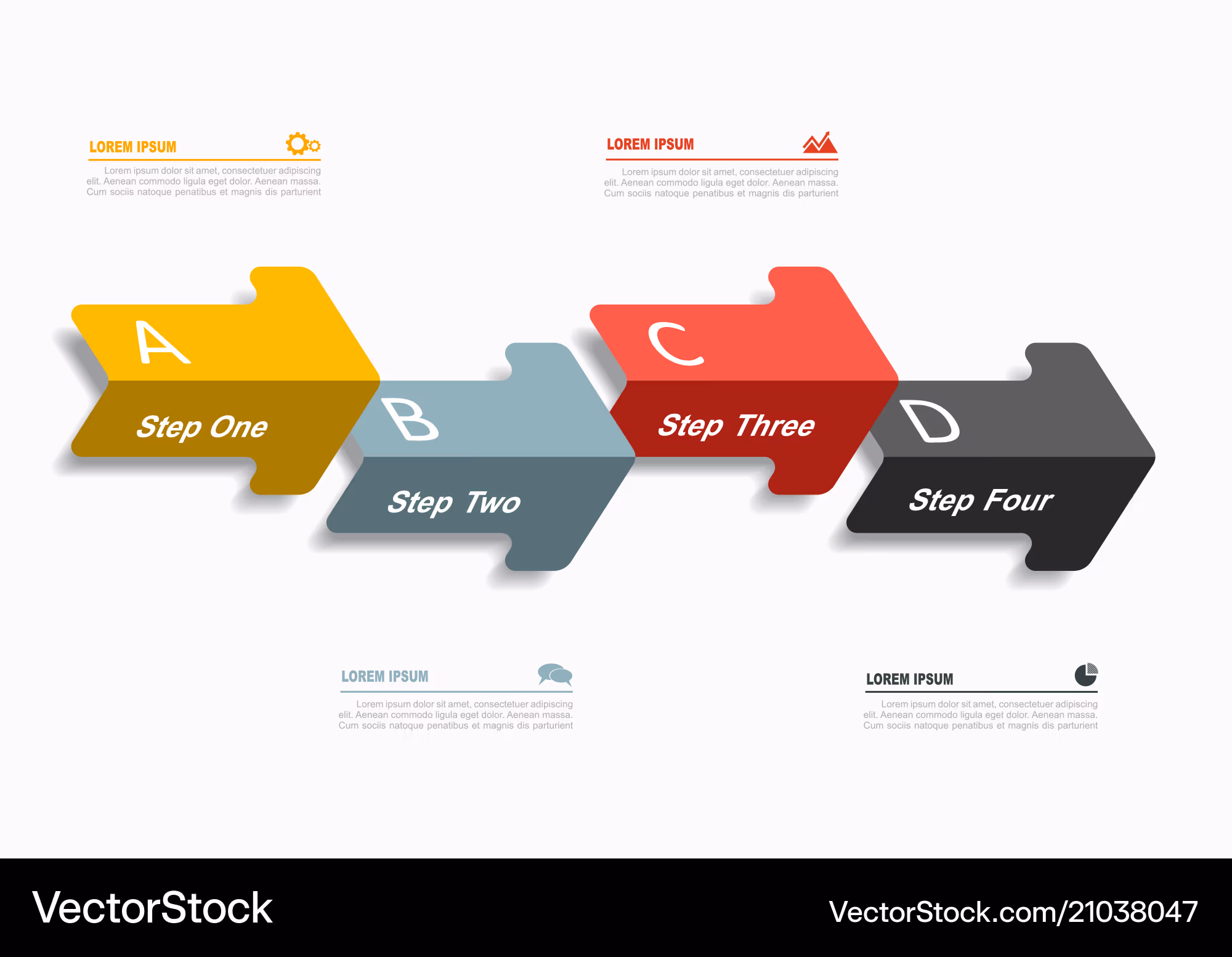 LOREM IPSUM

Lorem ipsum dolor sit amet, consectetuer adipiscing elit. Aenean commodo ligula eget dolor. Aenean massa. Cum sociis natoque penatibus et magnis dis parturient

LOREM IPSUM

Lorem ipsum dolor sit amet, consectetuer adipiscing elit. Aenean commodo ligula eget dolor. Aenean massa. Cum sociis natoque penatibus et magnis dis parturient

A

Step One

B

Step Two

C

Step Three

D

Step Four

LOREM IPSUM

Lorem ipsum dolor sit amet, consectetuer adipiscing elit. Aenean commodo ligula eget dolor. Aenean massa. Cum sociis natoque penatibus et magnis dis parturient

LOREM IPSUM

Lorem ipsum dolor sit amet, consectetuer adipiscing elit. Aenean commodo ligula eget dolor. Aenean massa. Cum sociis natoque penatibus et magnis dis parturient

VectorStock

VectorStock.com/21038047