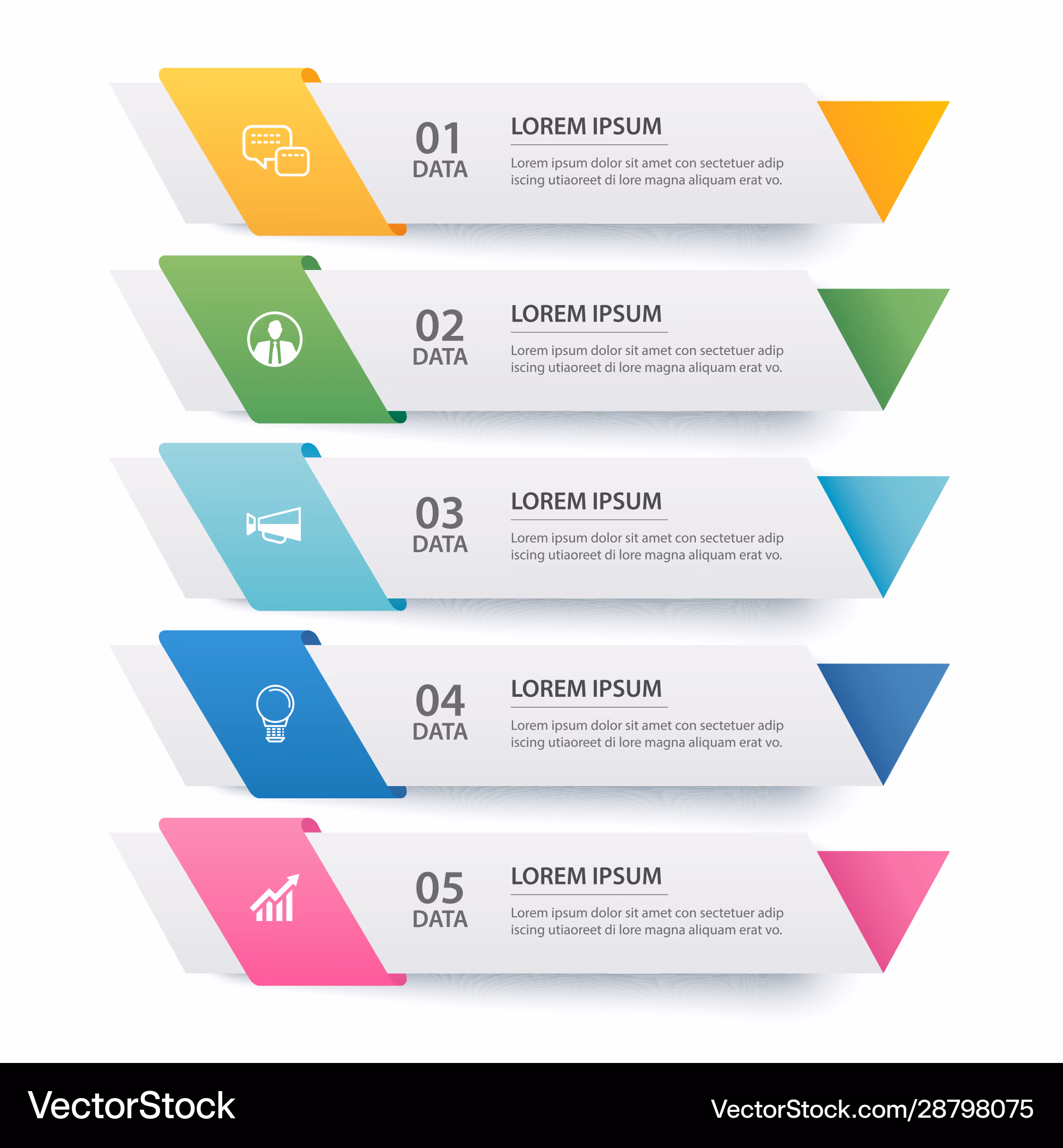 01
DATA

LOREM IPSUM

Lorem ipsum dolor sit amet con sectetuer adip iscing utiaoreet di lore magna aliquam erat vo.

02
DATA

LOREM IPSUM

Lorem ipsum dolor sit amet con sectetuer adip iscing utiaoreet di lore magna aliquam erat vo.

03
DATA

LOREM IPSUM

Lorem ipsum dolor sit amet con sectetuer adip iscing utiaoreet di lore magna aliquam erat vo.

04
DATA

LOREM IPSUM

Lorem ipsum dolor sit amet con sectetuer adip iscing utiaoreet di lore magna aliquam erat vo.

05
DATA

LOREM IPSUM

Lorem ipsum dolor sit amet con sectetuer adip iscing utiaoreet di lore magna aliquam erat vo.

VectorStock

VectorStock.com/28798075