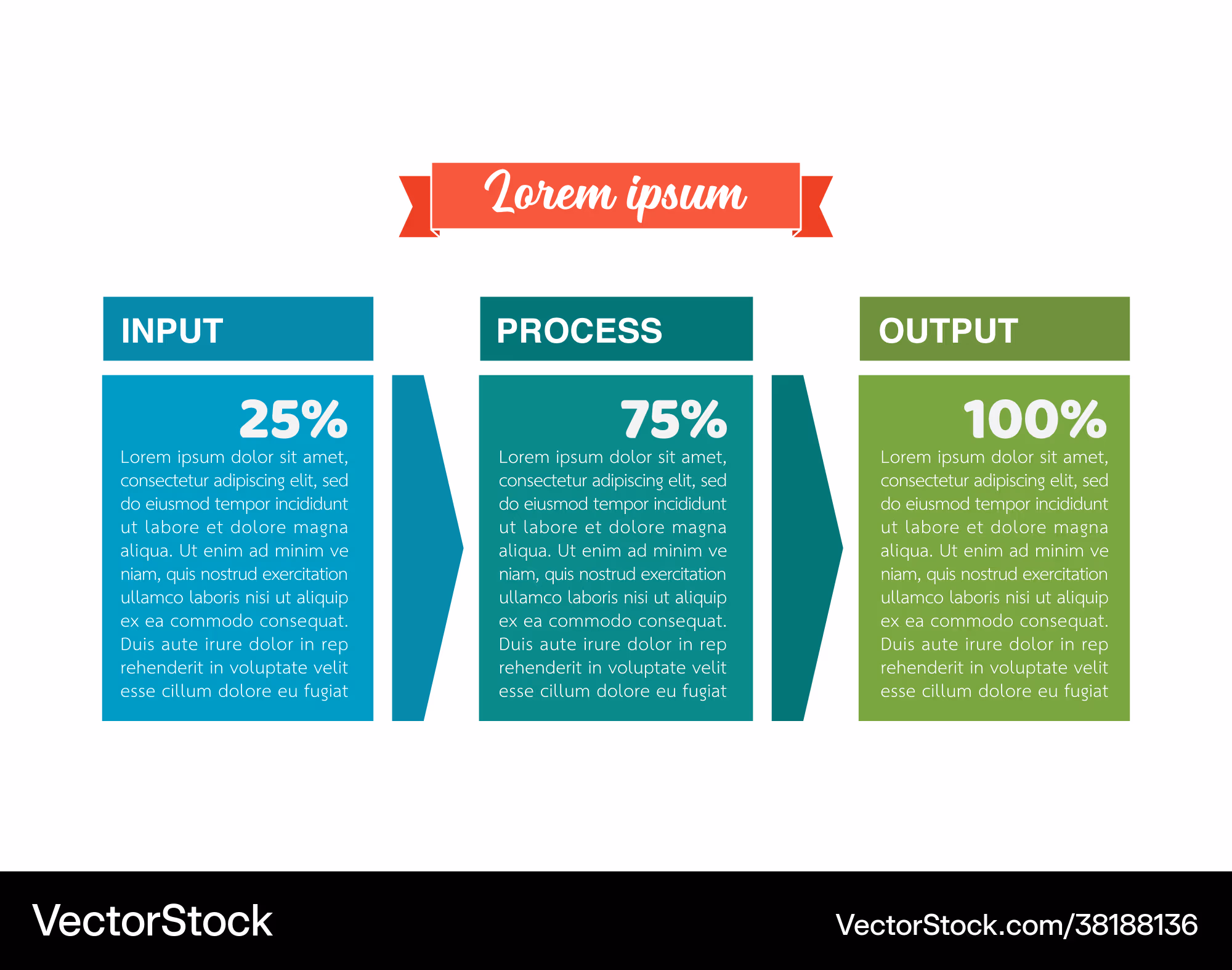 Lorem ipsum

INPUT

25%

Lorem ipsum dolor sit amet, consectetur adipiscing elit, sed do eiusmod tempor incididunt ut labore et dolore magna aliqua. Ut enim ad minim ve niam, quis nostrud exercitation ullamco laboris nisi ut aliquip ex ea commodo consequat. Duis aute irure dolor in rep rehenderit in voluptate velit esse cillum dolore eu fugiat

PROCESS

75%

Lorem ipsum dolor sit amet, consectetur adipiscing elit, sed do eiusmod tempor incididunt ut labore et dolore magna aliqua. Ut enim ad minim ve niam, quis nostrud exercitation ullamco laboris nisi ut aliquip ex ea commodo consequat. Duis aute irure dolor in rep rehenderit in voluptate velit esse cillum dolore eu fugiat

OUTPUT

100%

Lorem ipsum dolor sit amet, consectetur adipiscing elit, sed do eiusmod tempor incididunt ut labore et dolore magna aliqua. Ut enim ad minim ve niam, quis nostrud exercitation ullamco laboris nisi ut aliquip ex ea commodo consequat. Duis aute irure dolor in rep rehenderit in voluptate velit esse cillum dolore eu fugiat

VectorStock

VectorStock.com/38188136