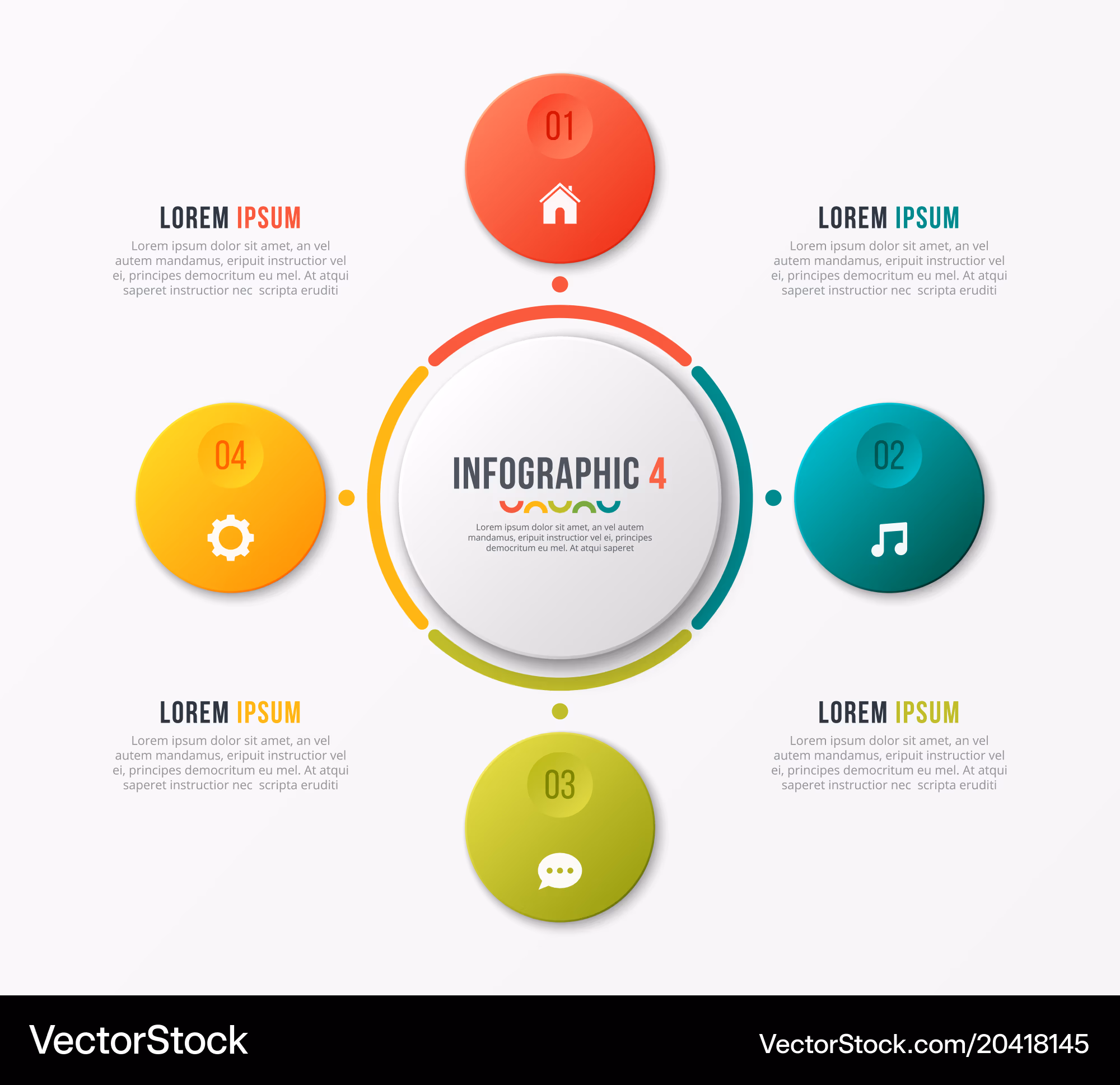 01

LOREM IPSUM
Lorem ipsum dolor sit amet, an vel autem mandamus, eripuit instructior vel ei, principes democritum eu mel. At atqui saperet instructior nec scripta eruditi

LOREM IPSUM
Lorem ipsum dolor sit amet, an vel autem mandamus, eripuit instructior vel ei, principes democritum eu mel. At atqui saperet instructior nec scripta eruditi

04

INFOGRAPHIC 4
Lorem ipsum dolor sit amet, an vel autem mandamus, eripuit instructior vel ei, principes democritum eu mel. At atqui saperet

02

LOREM IPSUM
Lorem ipsum dolor sit amet, an vel autem mandamus, eripuit instructior vel ei, principes democritum eu mel. At atqui saperet instructior nec scripta eruditi

LOREM IPSUM
Lorem ipsum dolor sit amet, an vel autem mandamus, eripuit instructior vel ei, principes democritum eu mel. At atqui saperet instructior nec scripta eruditi

03

VectorStock
VectorStock.com/20418145