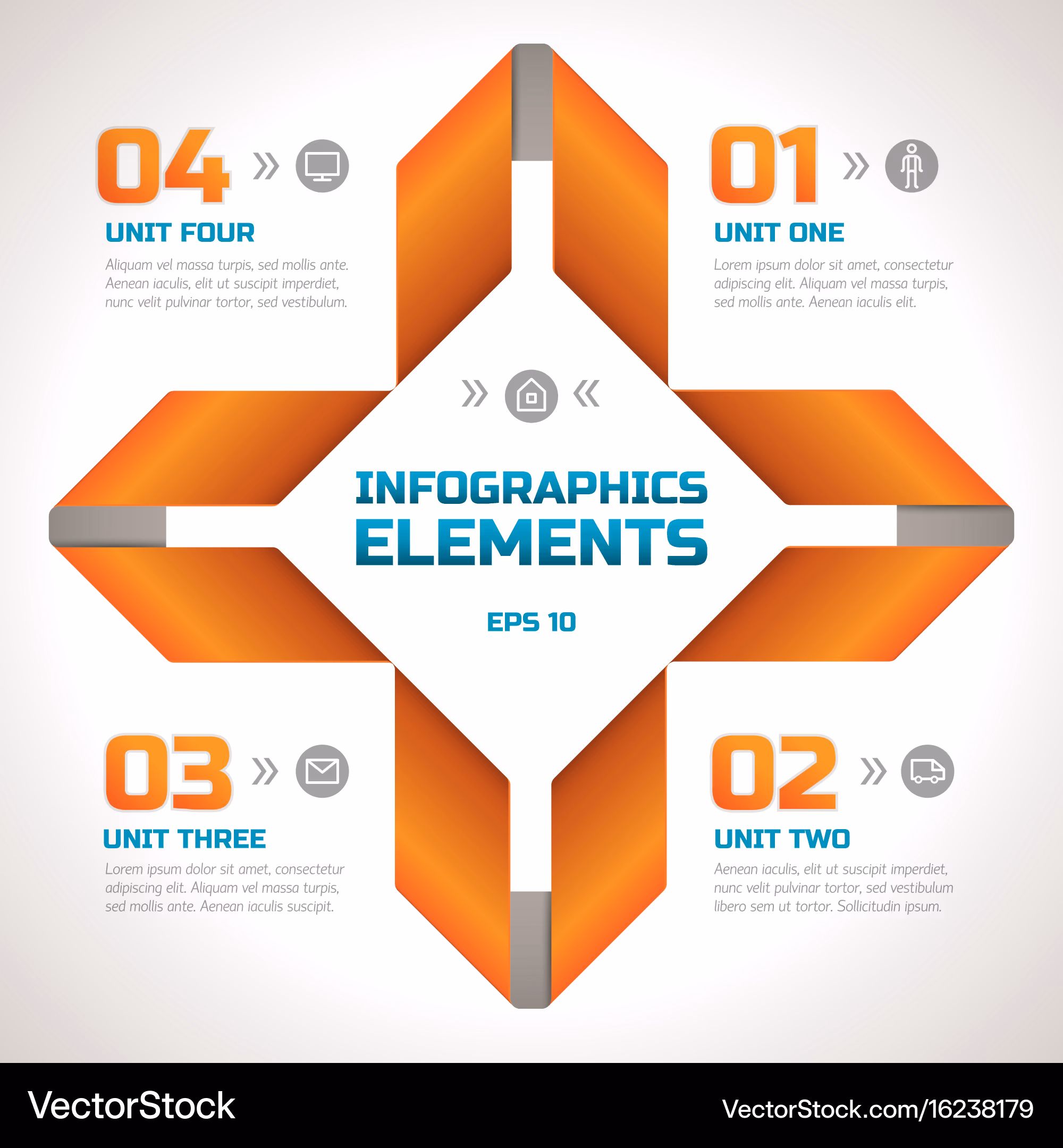 04 »

UNIT FOUR

Aliquam vel massa turpis, sed mollis ante. Aenean iaculis, elit ut suscipit imperdiet, nunc velit pulvinar tortor, sed vestibulum.

01 »

UNIT ONE

Lorem ipsum dolor sit amet, consectetur adipiscing elit. Aliquam vel massa turpis, sed mollis ante. Aenean iaculis elit.

» «

INFOGRAPHICS ELEMENTS

EPS 10

03 »

UNIT THREE

Lorem ipsum dolor sit amet, consectetur adipiscing elit. Aliquam vel massa turpis, sed mollis ante. Aenean iaculis suscipit.

02 »

UNIT TWO

Aenean iaculis, elit ut suscipit imperdiet, nunc velit pulvinar tortor, sed vestibulum libero sem ut tortor. Sollicitudin ipsum.

VectorStock

VectorStock.com/16238179