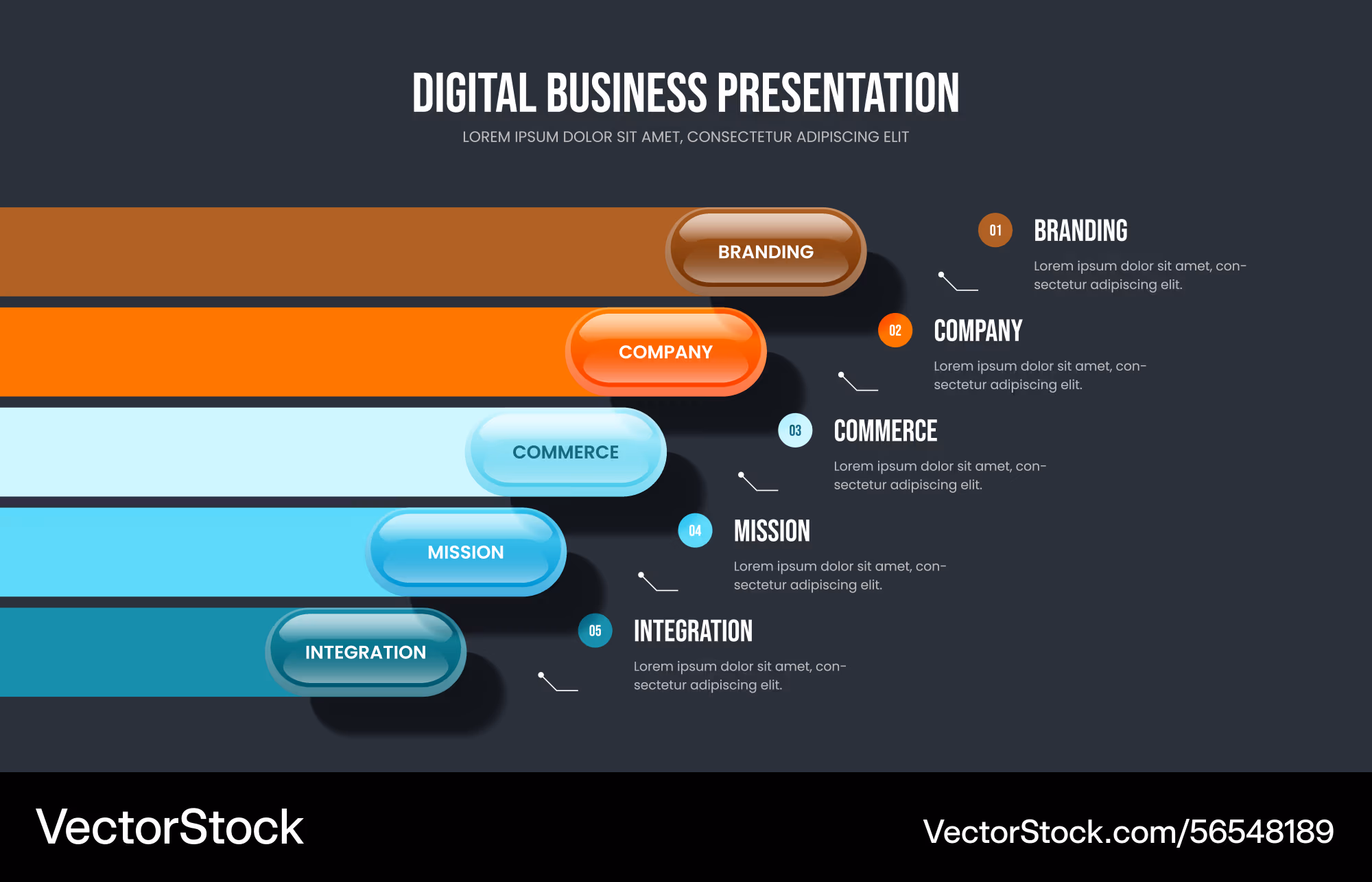 DIGITAL BUSINESS PRESENTATION

LOREM IPSUM DOLOR SIT AMET, CONSECTETUR ADIPISCING ELIT

BRANDING

COMPANY

COMMERCE

MISSION

INTEGRATION

01 BRANDING

Lorem ipsum dolor sit amet, consectetur adipiscing elit.

02 COMPANY

Lorem ipsum dolor sit amet, consectetur adipiscing elit.

03 COMMERCE

Lorem ipsum dolor sit amet, consectetur adipiscing elit.

04 MISSION

Lorem ipsum dolor sit amet, consectetur adipiscing elit.

05 INTEGRATION

Lorem ipsum dolor sit amet, consectetur adipiscing elit.

VectorStock

VectorStock.com/56548189