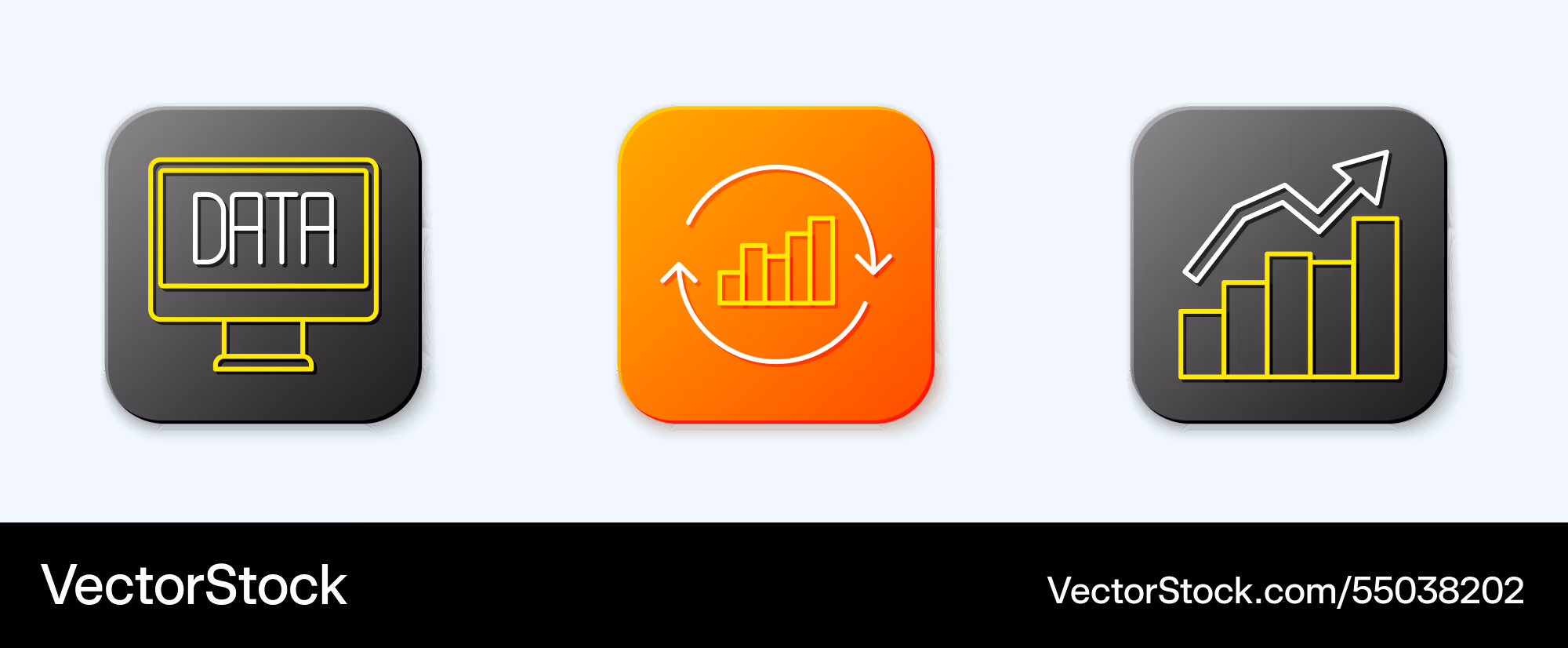 DATA

VectorStock

VectorStock.com/55038202