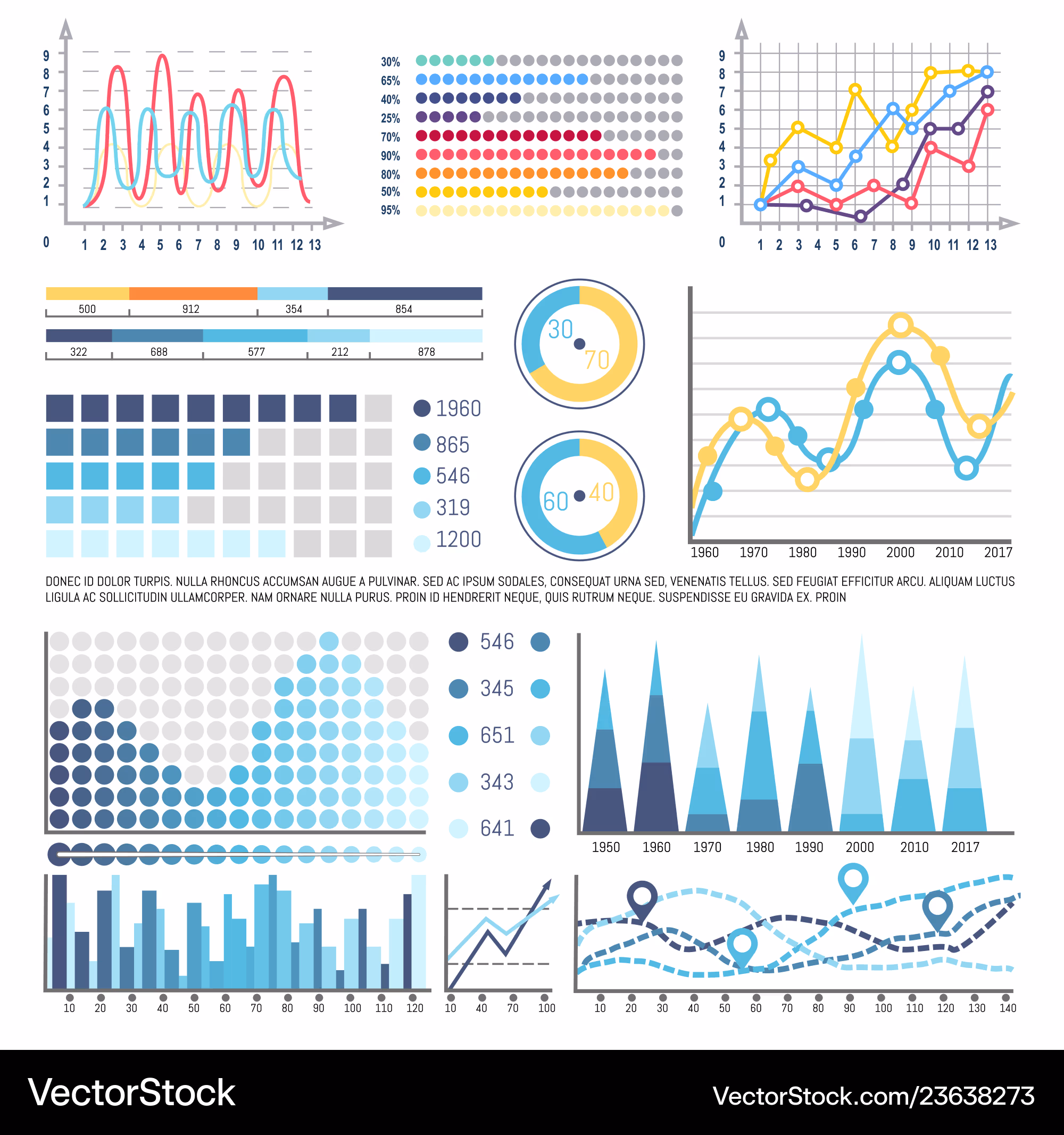 9
8
7
6
5
4
3
2
1
0
1 2 3 4 5 6 7 8 9 10 11 12 13

30%
65%
40%
25%
70%
90%
80%
50%
95%

9
8
7
6
5
4
3
2
1
0
1 2 3 4 5 6 7 8 9 10 11 12 13

500 912 354 854

322 688 577 212 878

30
70

60
40

1960
865
546
319
1200

1960 1970 1980 1990 2000 2010 2017

DONEC ID DOLOR TURPIS. NULLA RHONCUS ACCUMSAN AUGUE A PULVINAR. SED AC IPSUM SODALES, CONSEQUAT URNA SED, VENENATIS TELLUS. SED FEUGIAT EFFICITUR ARCU. ALIQUAM LUCTUS LIGULA AC SOLLICITUDIN ULLAMCORPER. NAM ORNARE NULLA PURUS. PROIN ID HENDRERIT NEQUE, QUIS RUTRUM NEQUE. SUSPENDISSE EU GRAVIDA EX. PROIN

546
345
651
343
641

1950 1960 1970 1980 1990 2000 2010 2017

10 20 30 40 50 60 70 80 90 100 110 120

10 40 70 100

10 20 30 40 50 60 70 80 90 100 110 120 130 140

VectorStock
VectorStock.com/23638273