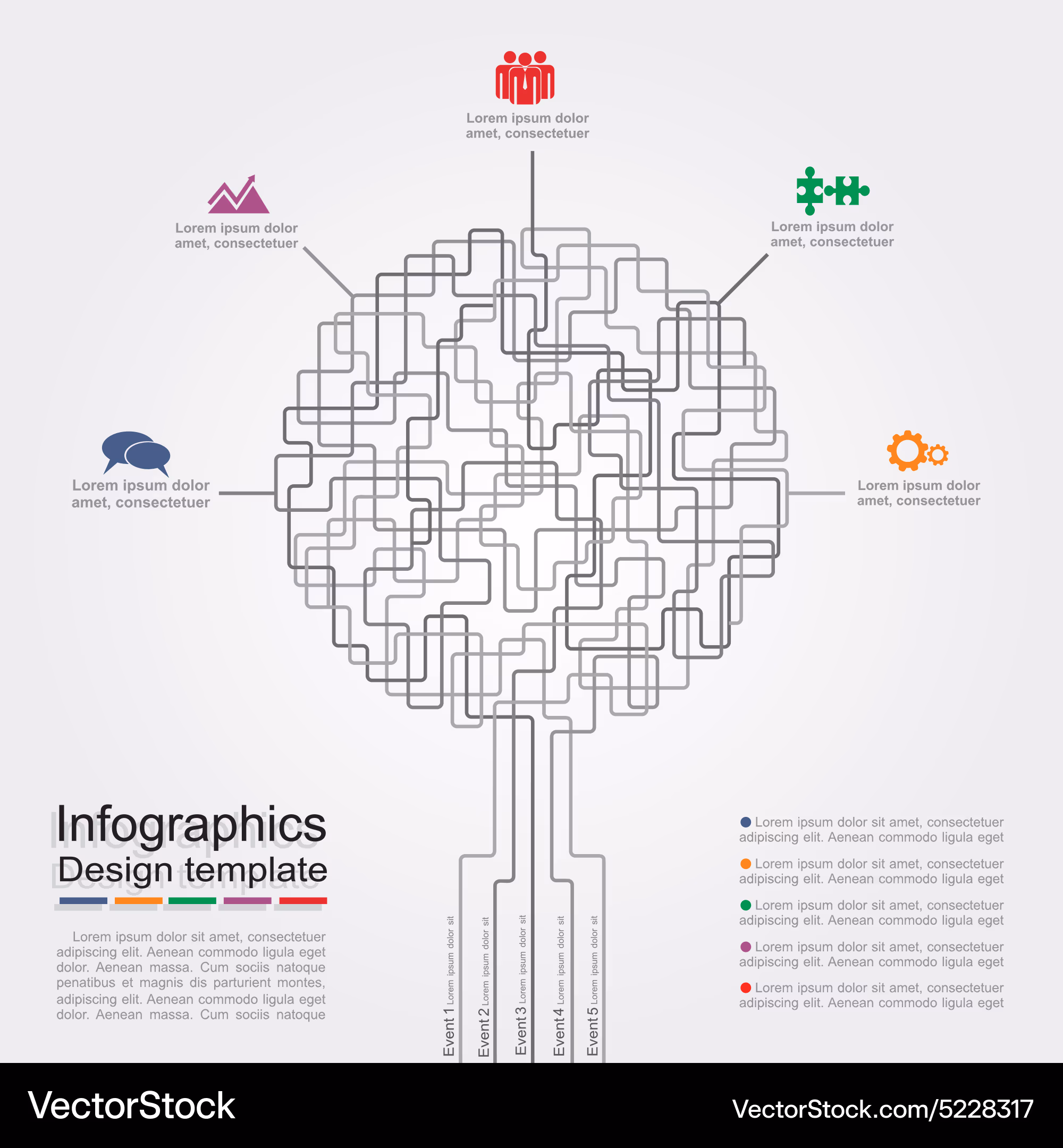 Lorem ipsum dolor amet, consectetuer

Lorem ipsum dolor amet, consectetuer

Lorem ipsum dolor amet, consectetuer

Lorem ipsum dolor amet, consectetuer

Lorem ipsum dolor amet, consectetuer

Infographics
Design template

Lorem ipsum dolor sit amet, consectetuer adipiscing elit. Aenean commodo ligula eget dolor. Aenean massa. Cum sociis natoque penatibus et magnis dis parturient montes, adipiscing elit. Aenean commodo ligula eget dolor. Aenean massa. Cum sociis natoque

Event 1 Lorem ipsum dolor sit

Event 2 Lorem ipsum dolor sit

Event 3 Lorem ipsum dolor sit

Event 4 Lorem ipsum dolor sit

Event 5 Lorem ipsum dolor sit

Lorem ipsum dolor sit amet, consectetuer adipiscing elit. Aenean commodo ligula eget

Lorem ipsum dolor sit amet, consectetuer adipiscing elit. Aenean commodo ligula eget

Lorem ipsum dolor sit amet, consectetuer adipiscing elit. Aenean commodo ligula eget

Lorem ipsum dolor sit amet, consectetuer adipiscing elit. Aenean commodo ligula eget

Lorem ipsum dolor sit amet, consectetuer adipiscing elit. Aenean commodo ligula eget

VectorStock

VectorStock.com/5228317