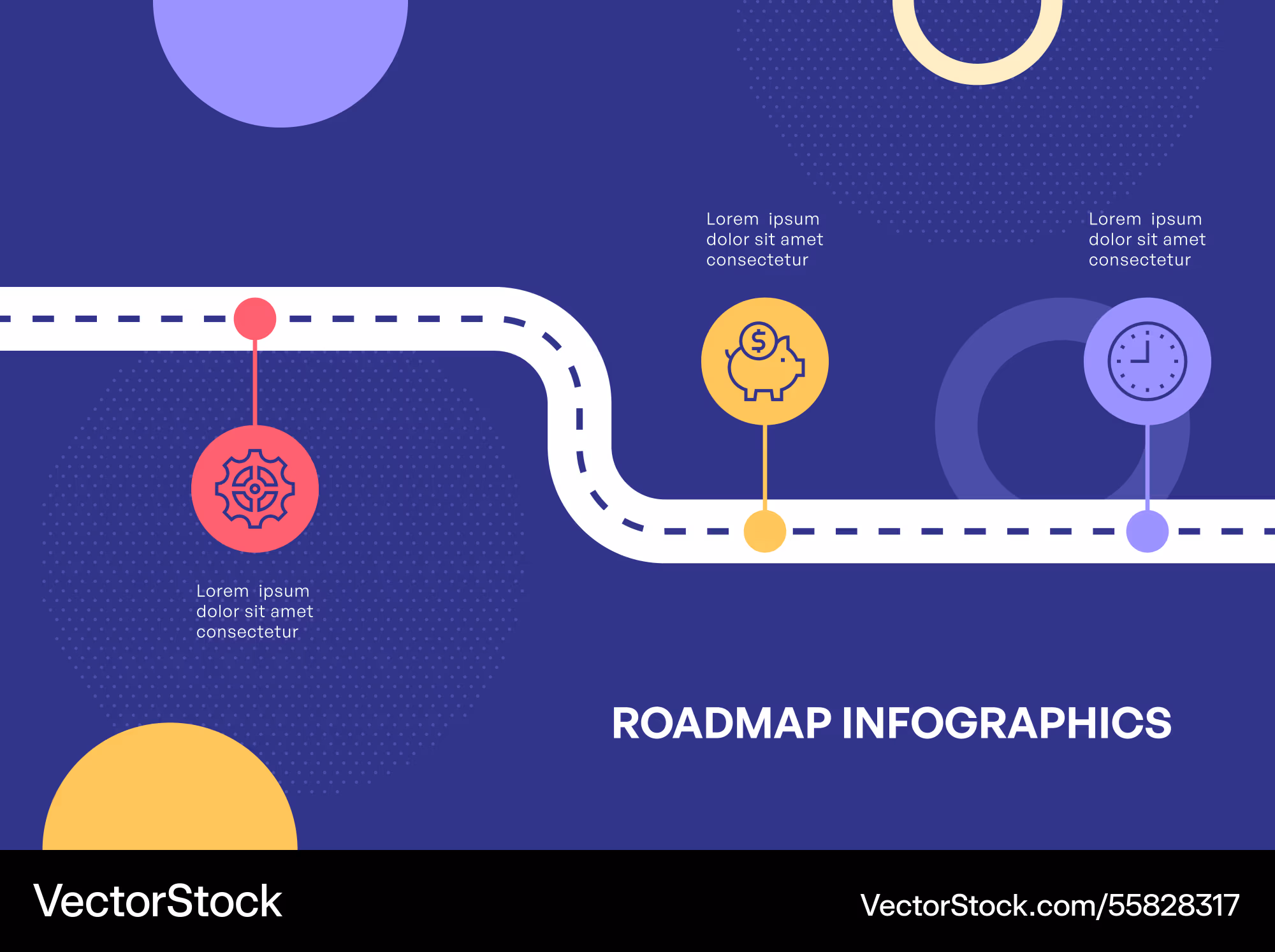 Lorem ipsum dolor sit amet consectetur

Lorem ipsum dolor sit amet consectetur

$

Lorem ipsum dolor sit amet consectetur

ROADMAP INFOGRAPHICS

VectorStock

VectorStock.com/55828317