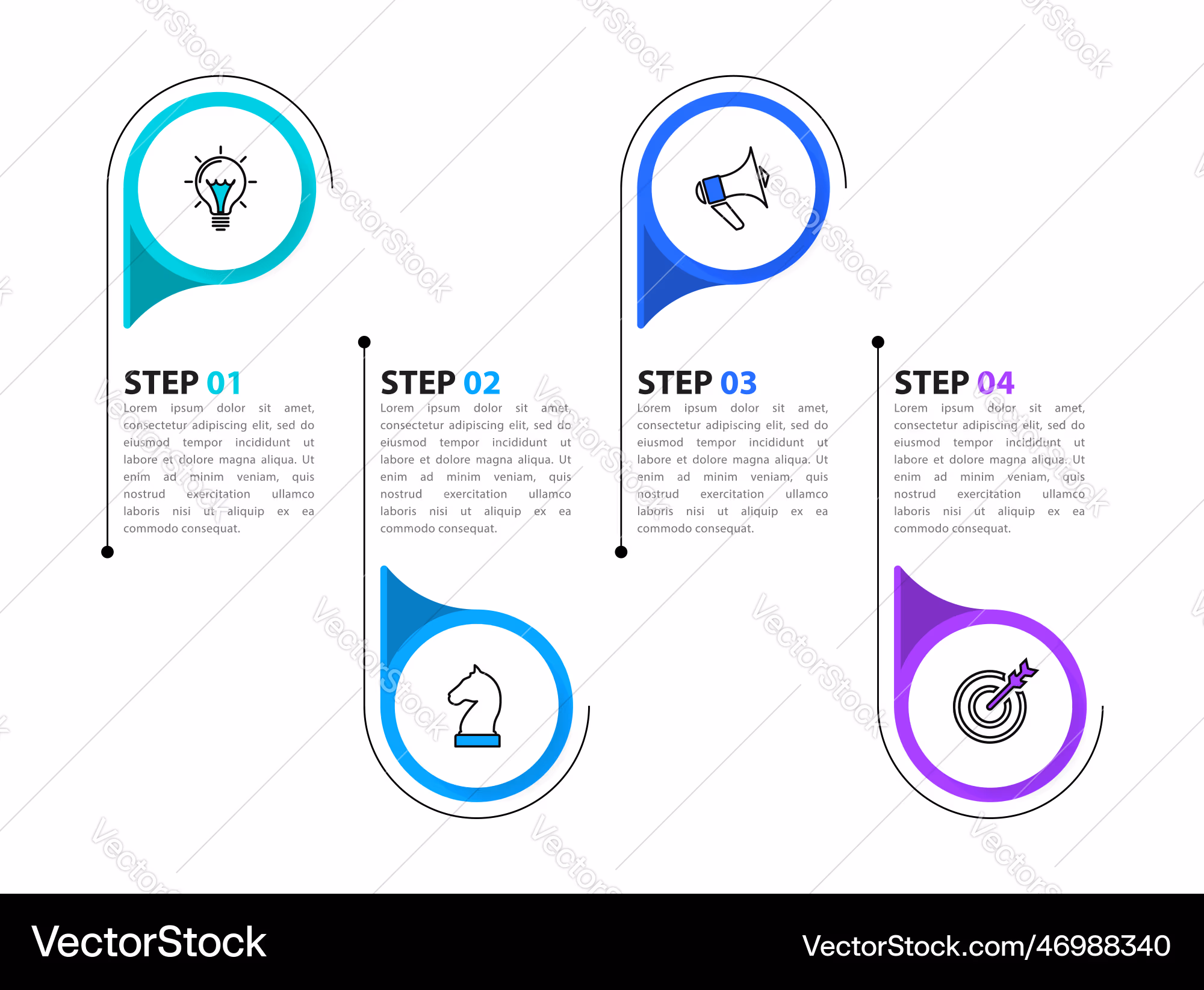 STEP 01
Lorem ipsum dolor sit amet, consectetur adipiscing elit, sed do eiusmod tempor incididunt ut labore et dolore magna aliqua. Ut enim ad minim veniam, quis nostrud exercitation ullamco laboris nisi ut aliquip ex ea commodo consequat.

STEP 02
Lorem ipsum dolor sit amet, consectetur adipiscing elit, sed do eiusmod tempor incididunt ut labore et dolore magna aliqua. Ut enim ad minim veniam, quis nostrud exercitation ullamco laboris nisi ut aliquip ex ea commodo consequat.

STEP 03
Lorem ipsum dolor sit amet, consectetur adipiscing elit, sed do eiusmod tempor incididunt ut labore et dolore magna aliqua. Ut enim ad minim veniam, quis nostrud exercitation ullamco laboris nisi ut aliquip ex ea commodo consequat.

STEP 04
Lorem ipsum dolor sit amet, consectetur adipiscing elit, sed do eiusmod tempor incididunt ut labore et dolore magna aliqua. Ut enim ad minim veniam, quis nostrud exercitation ullamco laboris nisi ut aliquip ex ea commodo consequat.

VectorStock
VectorStock.com/46988340