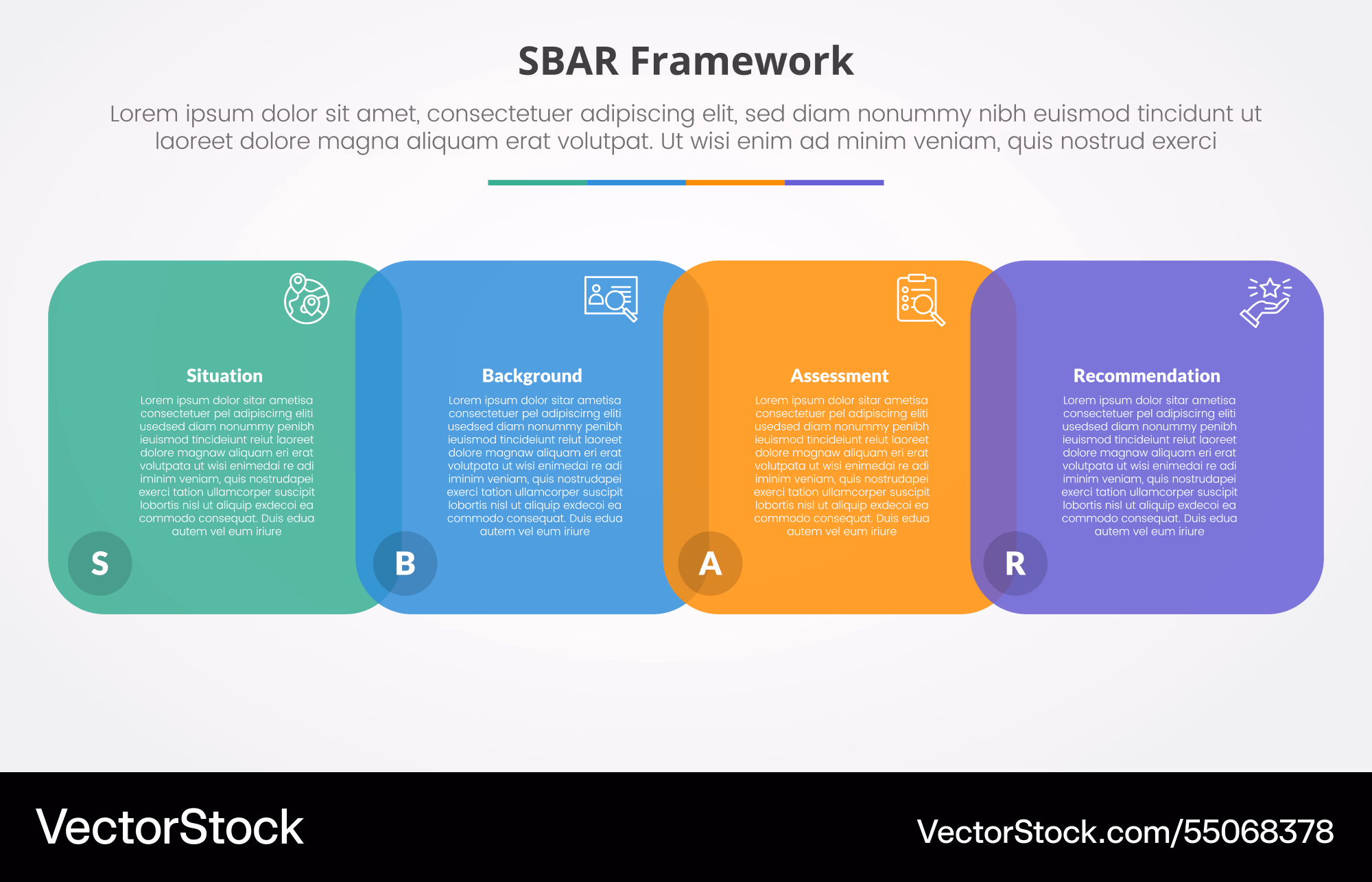 SBAR Framework

Lorem ipsum dolor sit amet, consectetuer adipiscing elit, sed diam nonummy nibh euismod tincidunt ut laoreet dolore magna aliquam erat volutpat. Ut wisi enim ad minim veniam, quis nostrud exerci

Situation

Lorem ipsum dolor sitar ametisa consectetuer pel adipiscirng eliti usedsed diam nonummy penibh ieuismod tincideiunt reiut laoreet dolore magnaw aliquam eri erat volutpata ut wisi enimedai re adi iminim veniam, quis nostrudapei exerci tation ullamcorper suscipit lobortis nisl ut aliquip exdecoi ea commodo consequat. Duis edua autem vel eum iriure

S

Background

Lorem ipsum dolor sitar ametisa consectetuer pel adipiscirng eliti usedsed diam nonummy penibh ieuismod tincideiunt reiut laoreet dolore magnaw aliquam eri erat volutpata ut wisi enimedai re adi iminim veniam, quis nostrudapei exerci tation ullamcorper suscipit lobortis nisl ut aliquip exdecoi ea commodo consequat. Duis edua autem vel eum iriure

B

Assessment

Lorem ipsum dolor sitar ametisa consectetuer pel adipiscirng eliti usedsed diam nonummy penibh ieuismod tincideiunt reiut laoreet dolore magnaw aliquam eri erat volutpata ut wisi enimedai re adi iminim veniam, quis nostrudapei exerci tation ullamcorper suscipit lobortis nisl ut aliquip exdecoi ea commodo consequat. Duis edua autem vel eum iriure

A

Recommendation

Lorem ipsum dolor sitar ametisa consectetuer pel adipiscirng eliti usedsed diam nonummy penibh ieuismod tincideiunt reiut laoreet dolore magnaw aliquam eri erat volutpata ut wisi enimedai re adi iminim veniam, quis nostrudapei exerci tation ullamcorper suscipit lobortis nisl ut aliquip exdecoi ea commodo consequat. Duis edua autem vel eum iriure

R

VectorStock

VectorStock.com/55068378