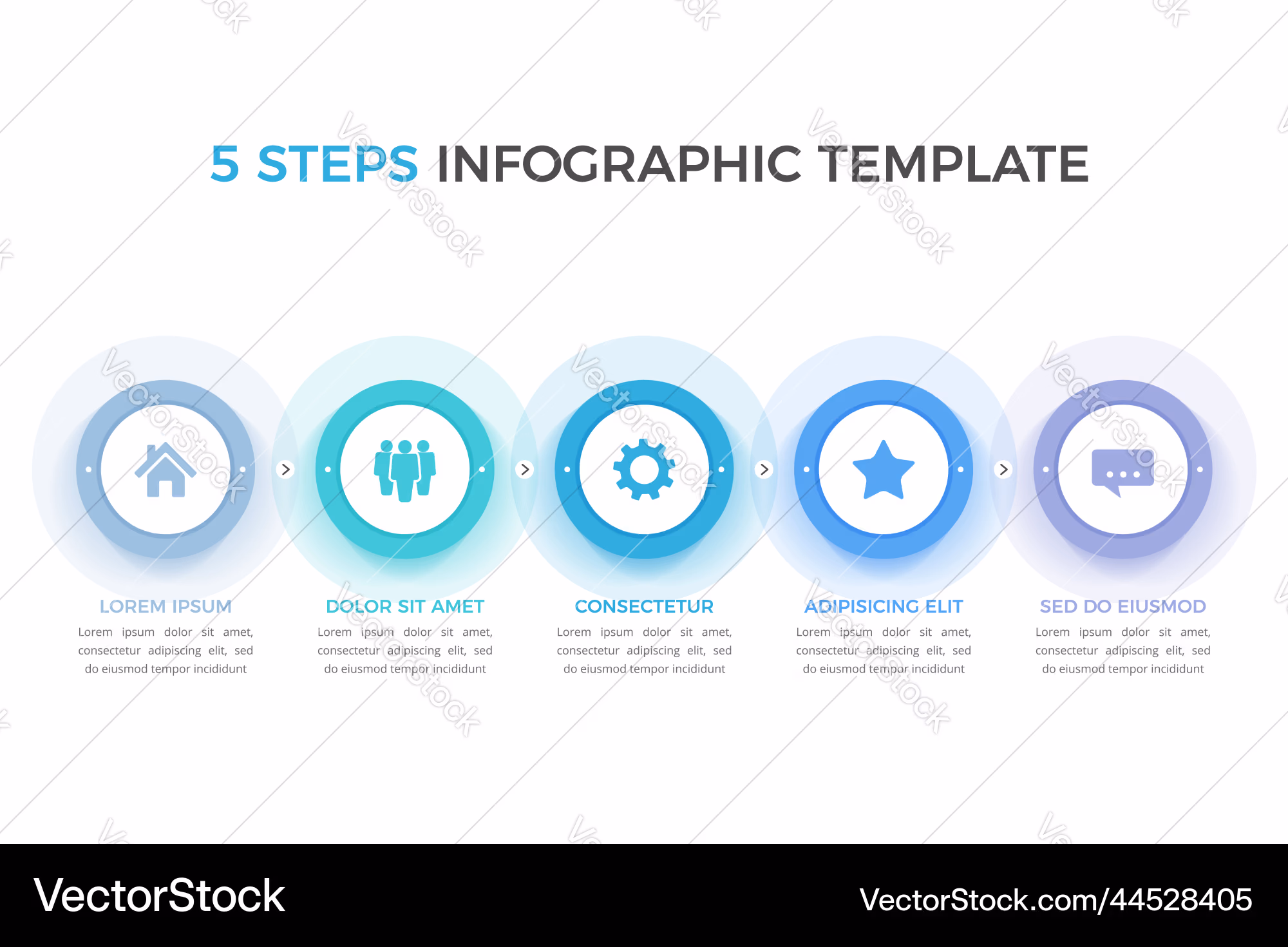 5 STEPS INFOGRAPHIC TEMPLATE

LOREM IPSUM
Lorem ipsum dolor sit amet, consectetur adipiscing elit, sed do eiusmod tempor incididunt

DOLOR SIT AMET
Lorem ipsum dolor sit amet, consectetur adipiscing elit, sed do eiusmod tempor incididunt

CONSECTETUR
Lorem ipsum dolor sit amet, consectetur adipiscing elit, sed do eiusmod tempor incididunt

ADIPISICING ELIT
Lorem ipsum dolor sit amet, consectetur adipiscing elit, sed do eiusmod tempor incididunt

SED DO EIUSMOD
Lorem ipsum dolor sit amet, consectetur adipiscing elit, sed do eiusmod tempor incididunt

VectorStock

VectorStock.com/44528405