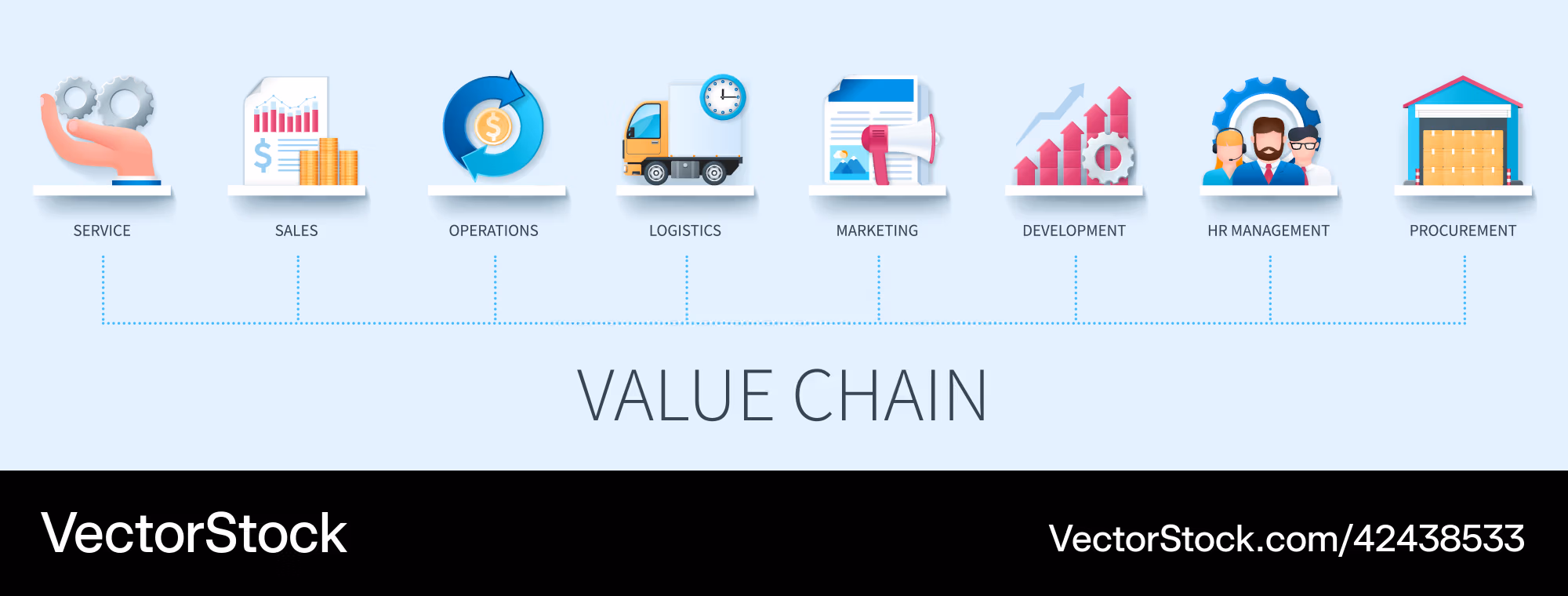 SERVICE

SALES

OPERATIONS

LOGISTICS

MARKETING

DEVELOPMENT

HR MANAGEMENT

PROCUREMENT

VALUE CHAIN

VectorStock

VectorStock.com/42438533