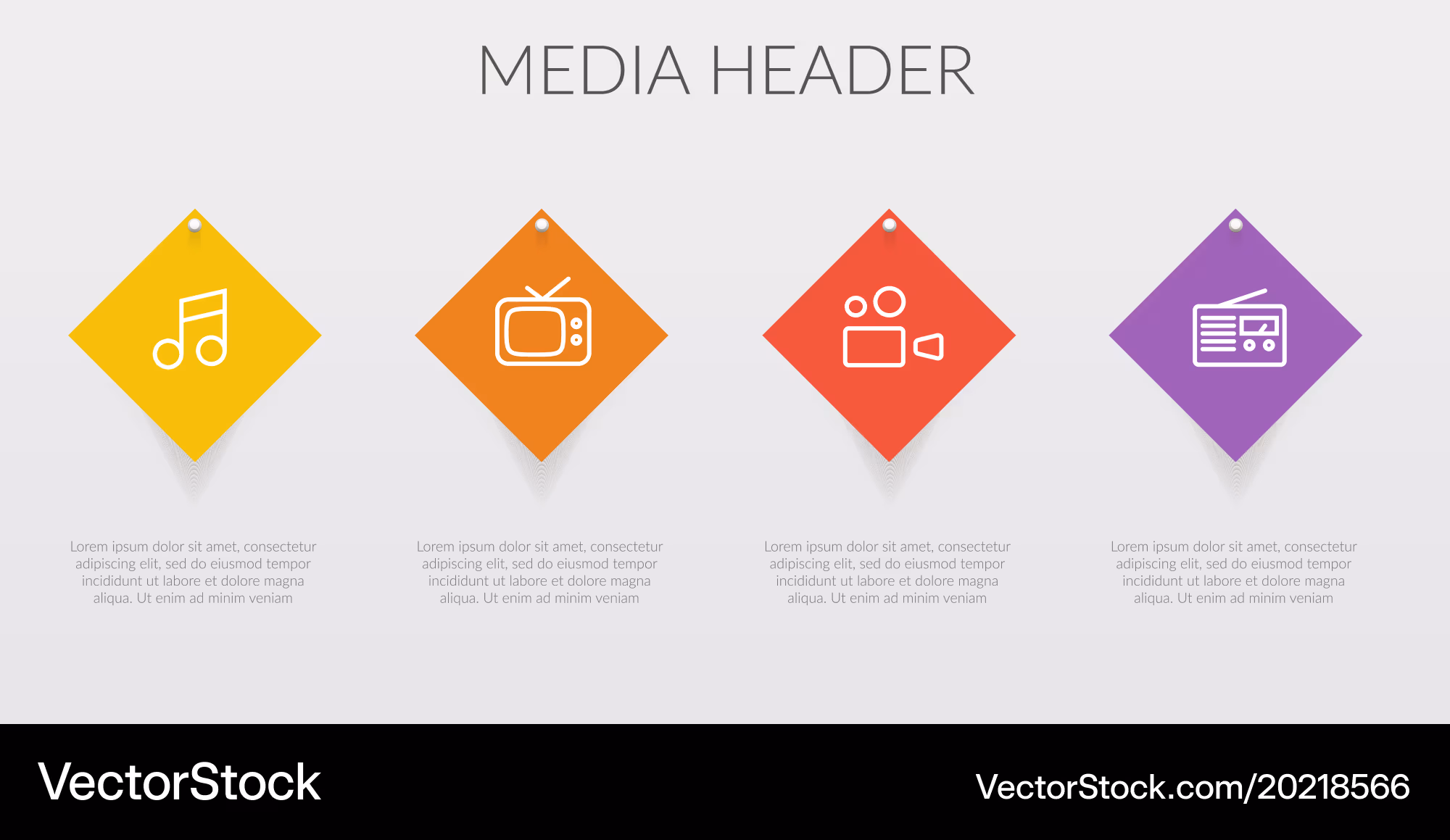 MEDIA HEADER

Lorem ipsum dolor sit amet, consectetur adipiscing elit, sed do eiusmod tempor incididunt ut labore et dolore magna aliqua. Ut enim ad minim veniam

Lorem ipsum dolor sit amet, consectetur adipiscing elit, sed do eiusmod tempor incididunt ut labore et dolore magna aliqua. Ut enim ad minim veniam

Lorem ipsum dolor sit amet, consectetur adipiscing elit, sed do eiusmod tempor incididunt ut labore et dolore magna aliqua. Ut enim ad minim veniam

Lorem ipsum dolor sit amet, consectetur adipiscing elit, sed do eiusmod tempor incididunt ut labore et dolore magna aliqua. Ut enim ad minim veniam

VectorStock

VectorStock.com/20218566