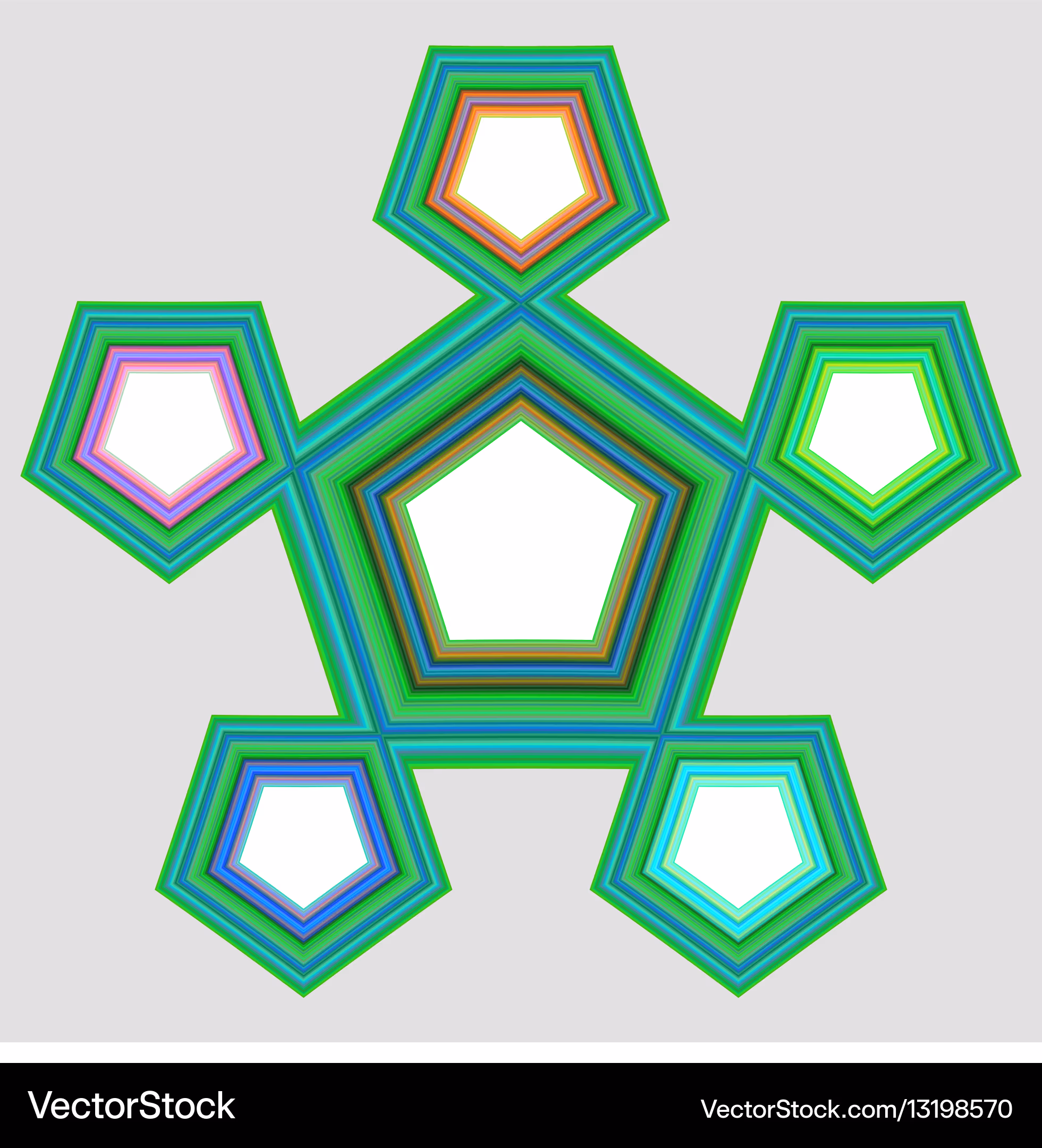 VectorStock

VectorStock.com/13198570