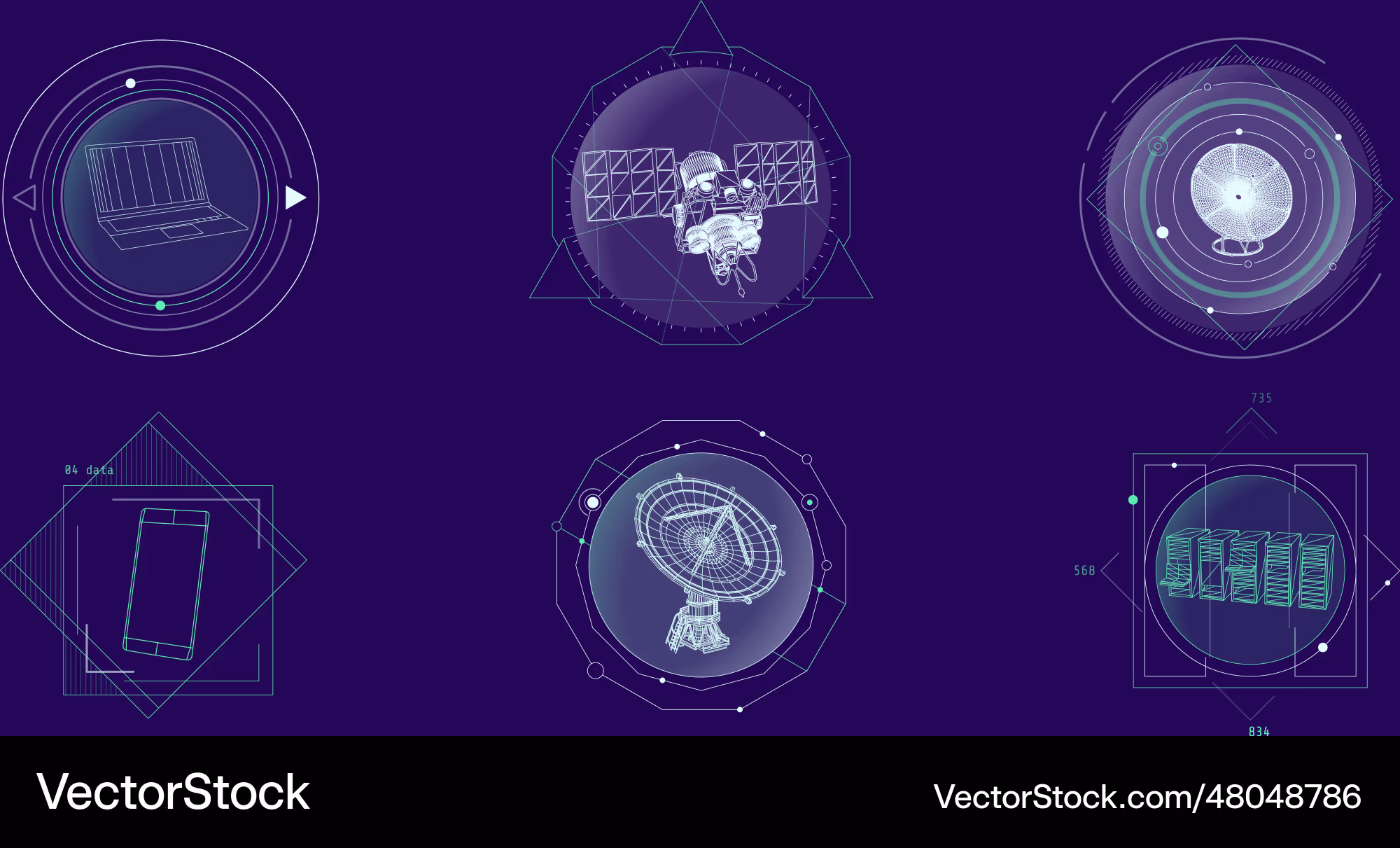 04 data

735

568

834

VectorStock

VectorStock.com/48048786