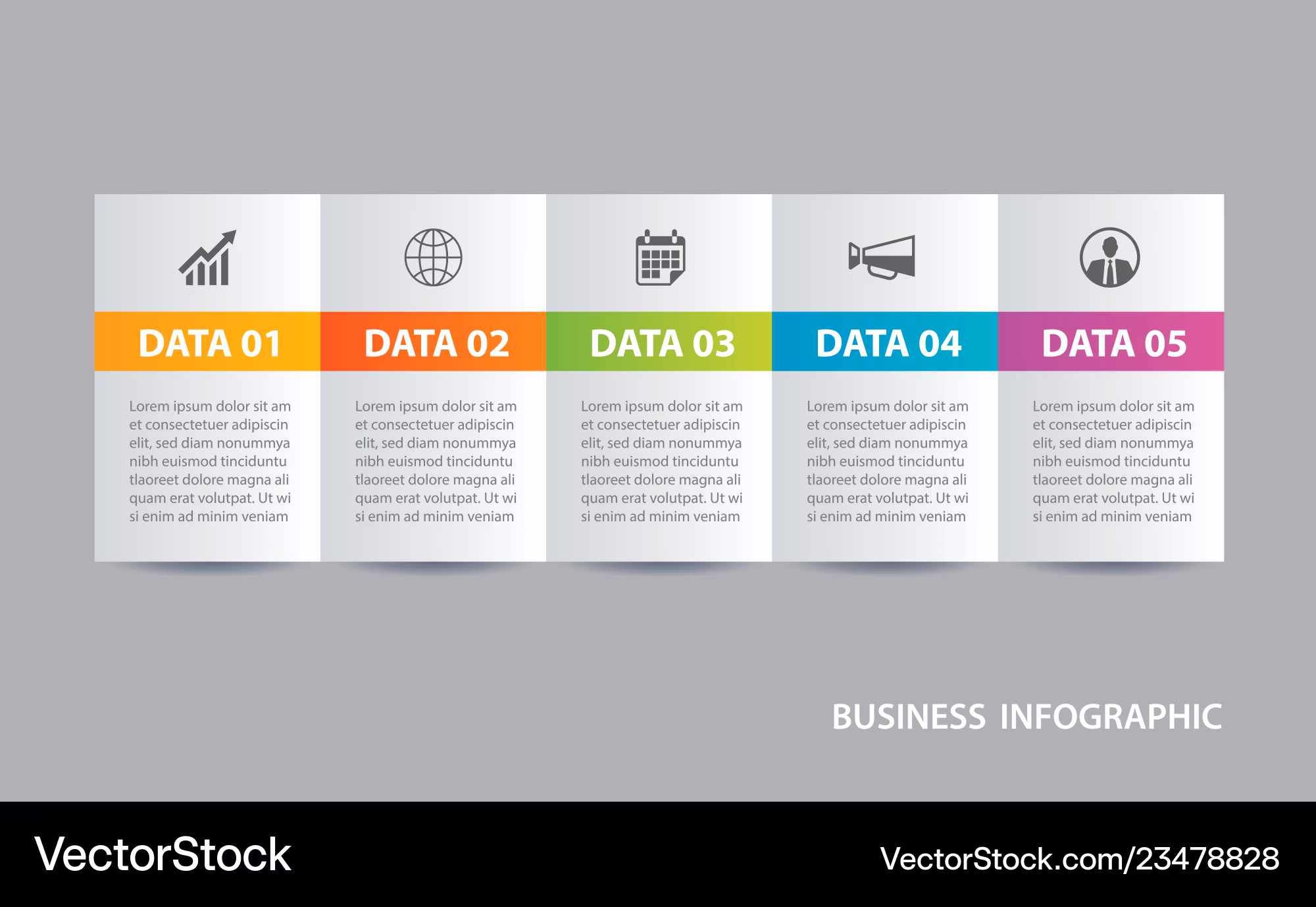 DATA 01

Lorem ipsum dolor sit am et consectetuer adipiscin elit, sed diam nonummya nibh euismod tinciduntu tlaoreet dolore magna ali quam erat volutpat. Ut wi si enim ad minim veniam

DATA 02

Lorem ipsum dolor sit am et consectetuer adipiscin elit, sed diam nonummya nibh euismod tinciduntu tlaoreet dolore magna ali quam erat volutpat. Ut wi si enim ad minim veniam

DATA 03

Lorem ipsum dolor sit am et consectetuer adipiscin elit, sed diam nonummya nibh euismod tinciduntu tlaoreet dolore magna ali quam erat volutpat. Ut wi si enim ad minim veniam

DATA 04

Lorem ipsum dolor sit am et consectetuer adipiscin elit, sed diam nonummya nibh euismod tinciduntu tlaoreet dolore magna ali quam erat volutpat. Ut wi si enim ad minim veniam

DATA 05

Lorem ipsum dolor sit am et consectetuer adipiscin elit, sed diam nonummya nibh euismod tinciduntu tlaoreet dolore magna ali quam erat volutpat. Ut wi si enim ad minim veniam

BUSINESS INFOGRAPHIC

VectorStock

VectorStock.com/23478828