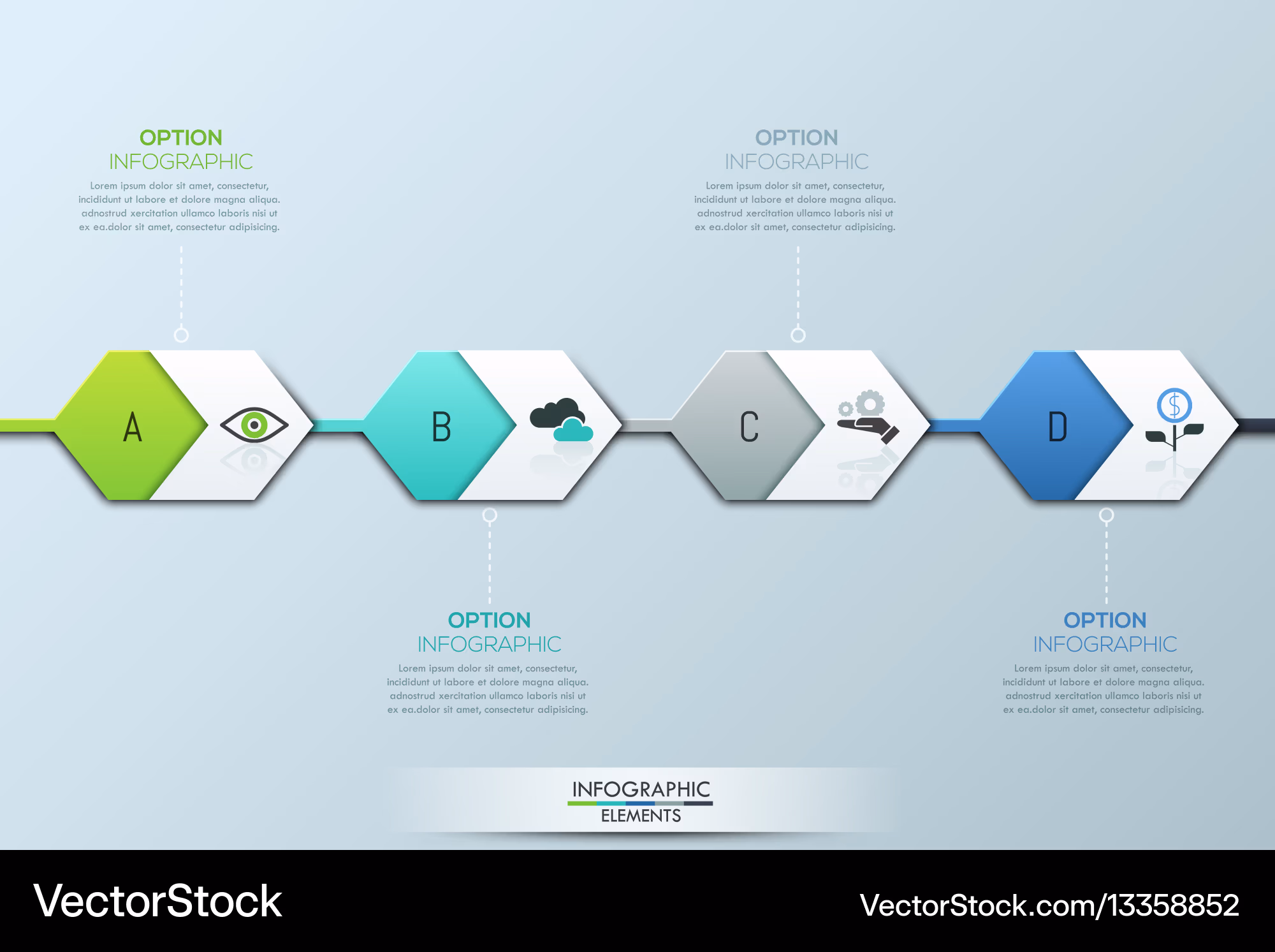 OPTION
INFOGRAPHIC

Lorem ipsum dolor sit amet, consectetur, incididunt ut labore et dolore magna aliqua. adnostrud xercitation ullamco laboris nisi ut ex ea.dolor sit amet, consectetur adipisicing.

OPTION
INFOGRAPHIC

Lorem ipsum dolor sit amet, consectetur, incididunt ut labore et dolore magna aliqua. adnostrud xercitation ullamco laboris nisi ut ex ea.dolor sit amet, consectetur adipisicing.

A

B

C

D

$

OPTION
INFOGRAPHIC

Lorem ipsum dolor sit amet, consectetur, incididunt ut labore et dolore magna aliqua. adnostrud xercitation ullamco laboris nisi ut ex ea.dolor sit amet, consectetur adipisicing.

OPTION
INFOGRAPHIC

Lorem ipsum dolor sit amet, consectetur, incididunt ut labore et dolore magna aliqua. adnostrud xercitation ullamco laboris nisi ut ex ea.dolor sit amet, consectetur adipisicing.

INFOGRAPHIC
ELEMENTS

VectorStock

VectorStock.com/13358852