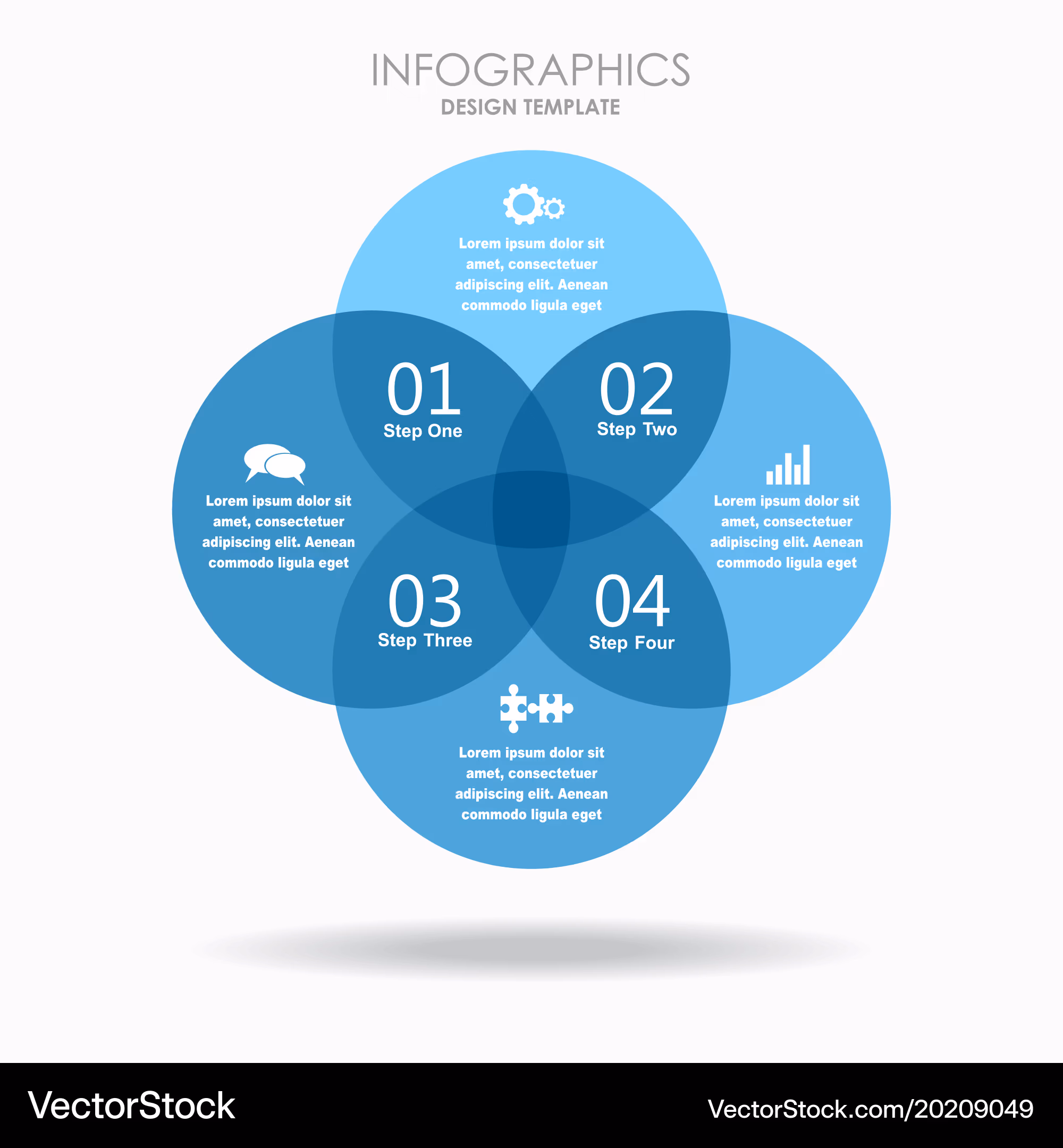 INFOGRAPHICS
DESIGN TEMPLATE

Lorem ipsum dolor sit amet, consectetuer adipiscing elit. Aenean commodo ligula eget

01
Step One

02
Step Two

Lorem ipsum dolor sit amet, consectetuer adipiscing elit. Aenean commodo ligula eget

Lorem ipsum dolor sit amet, consectetuer adipiscing elit. Aenean commodo ligula eget

03
Step Three

04
Step Four

Lorem ipsum dolor sit amet, consectetuer adipiscing elit. Aenean commodo ligula eget

VectorStock

VectorStock.com/20209049