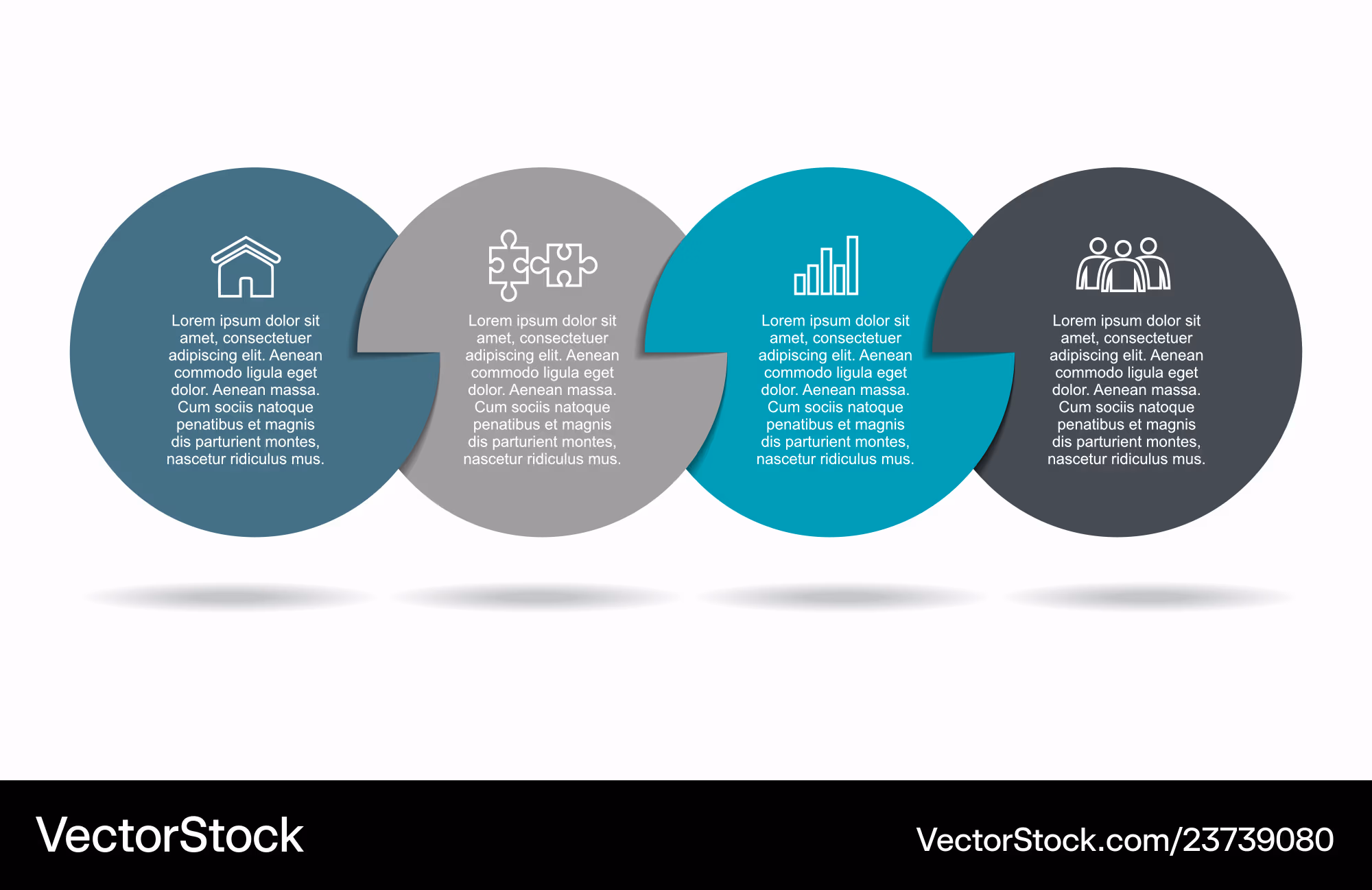 Lorem ipsum dolor sit amet, consectetuer adipiscing elit. Aenean commodo ligula eget dolor. Aenean massa. Cum sociis natoque penatibus et magnis dis parturient montes, nascetur ridiculus mus.

Lorem ipsum dolor sit amet, consectetuer adipiscing elit. Aenean commodo ligula eget dolor. Aenean massa. Cum sociis natoque penatibus et magnis dis parturient montes, nascetur ridiculus mus.

Lorem ipsum dolor sit amet, consectetuer adipiscing elit. Aenean commodo ligula eget dolor. Aenean massa. Cum sociis natoque penatibus et magnis dis parturient montes, nascetur ridiculus mus.

Lorem ipsum dolor sit amet, consectetuer adipiscing elit. Aenean commodo ligula eget dolor. Aenean massa. Cum sociis natoque penatibus et magnis dis parturient montes, nascetur ridiculus mus.

VectorStock

VectorStock.com/23739080