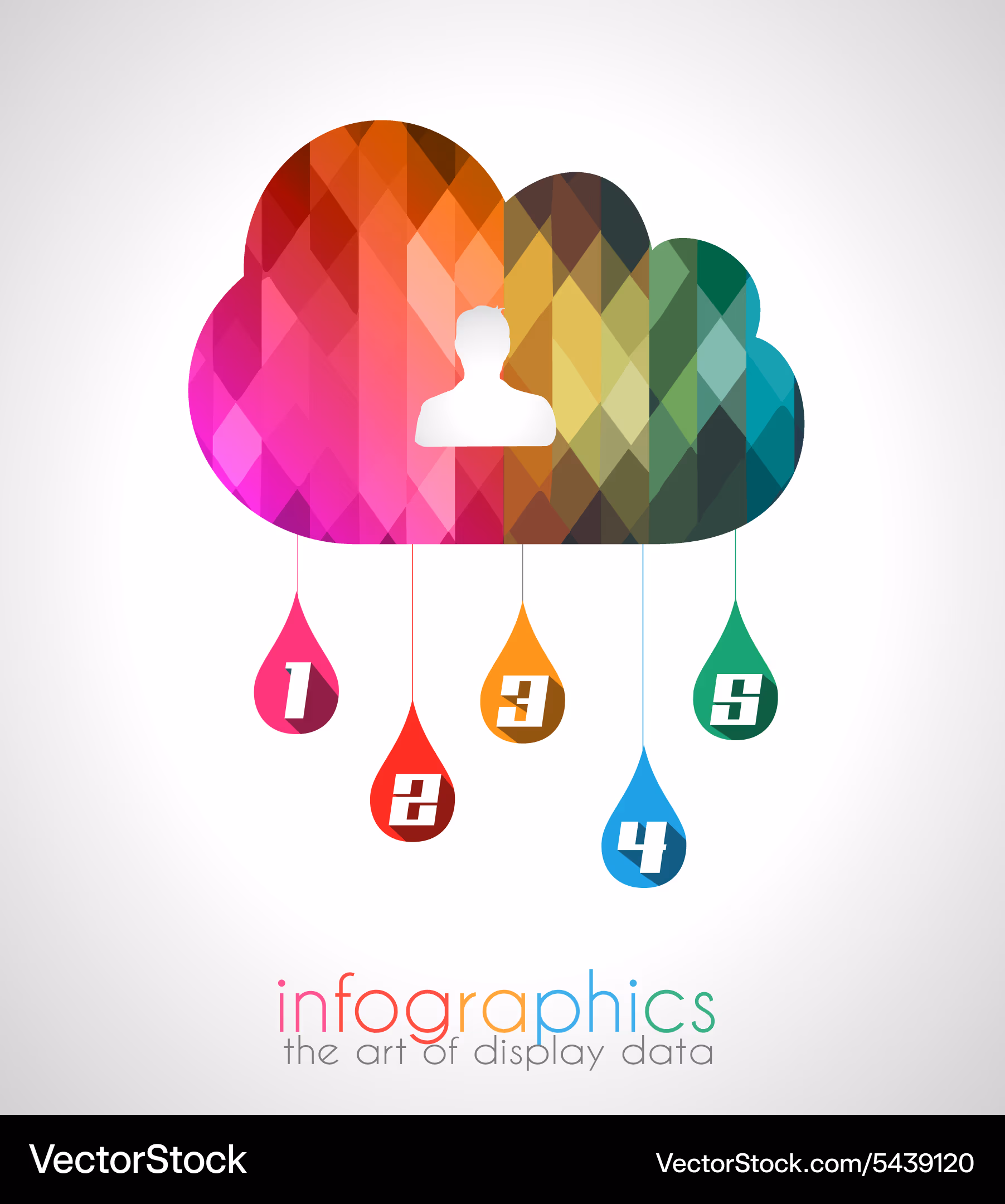 1
2
3
4
5

infographics
the art of display data

VectorStock
VectorStock.com/5439120