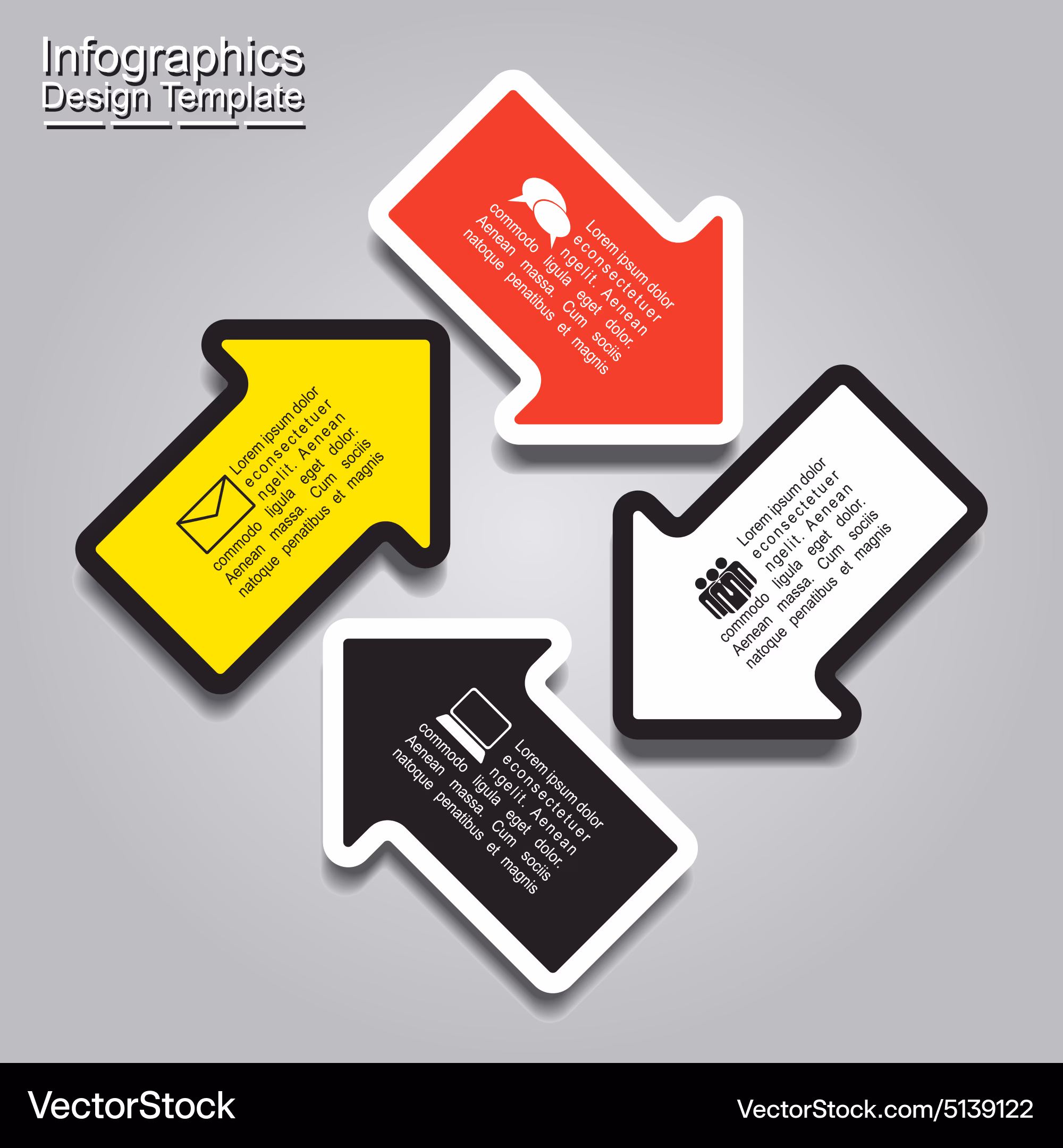 Infographics
Design Template

Lorem ipsum dolor econsectetuer ngelit. Aenean commodo ligula eget dolor. Aenean massa. Cum sociis natoque penatibus et magnis

Lorem ipsum dolor econsectetuer ngelit. Aenean commodo ligula eget dolor. Aenean massa. Cum sociis natoque penatibus et magnis

Lorem ipsum dolor econsectetuer ngelit. Aenean commodo ligula eget dolor. Aenean massa. Cum sociis natoque penatibus et magnis

Lorem ipsum dolor econsectetuer ngelit. Aenean commodo ligula eget dolor. Aenean massa. Cum sociis natoque penatibus et magnis

VectorStock
VectorStock.com/5139122