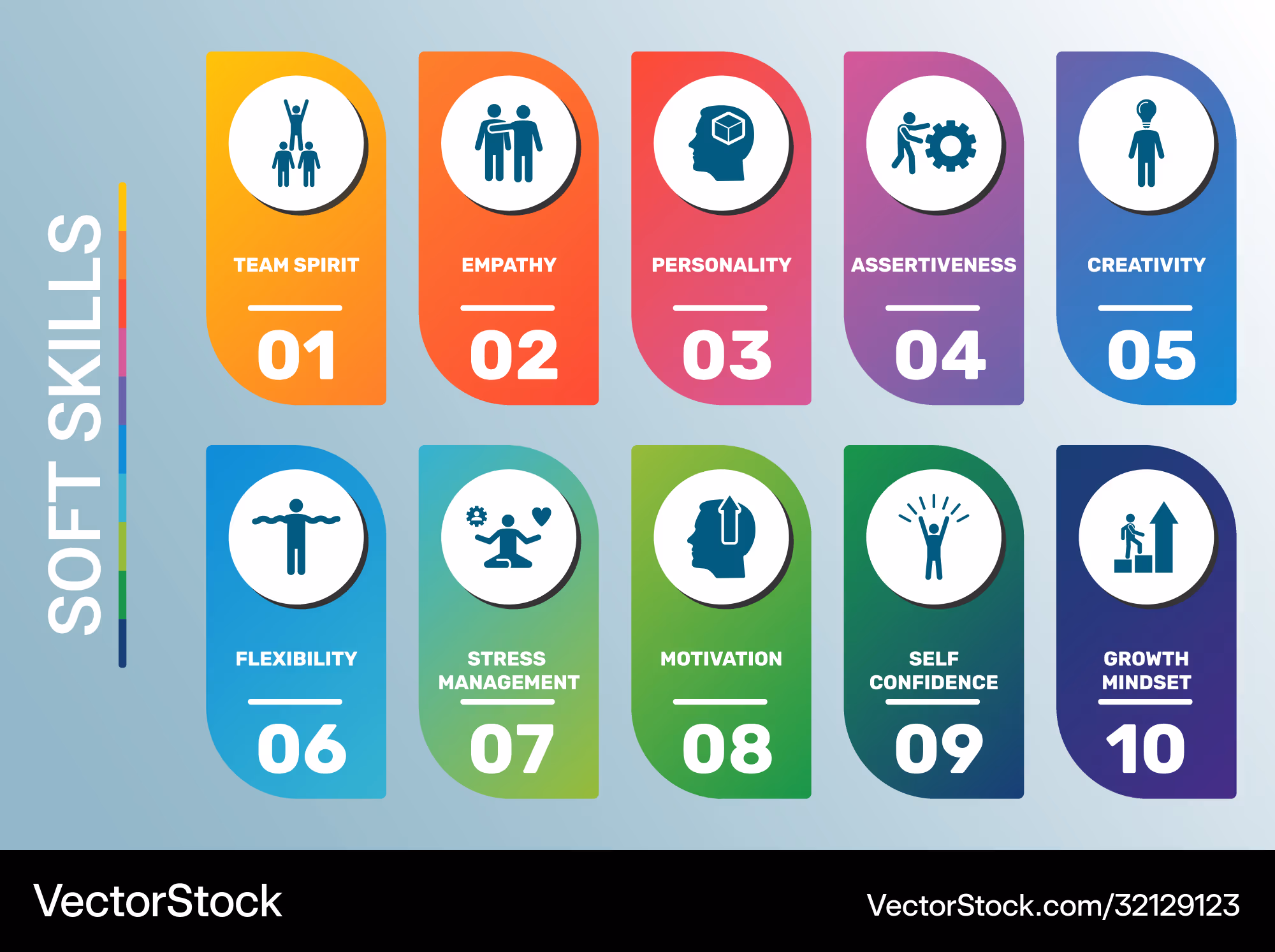 SOFT SKILLS

TEAM SPIRIT
01

EMPATHY
02

PERSONALITY
03

ASSERTIVENESS
04

CREATIVITY
05

FLEXIBILITY
06

STRESS MANAGEMENT
07

MOTIVATION
08

SELF CONFIDENCE
09

GROWTH MINDSET
10

VectorStock

VectorStock.com/32129123