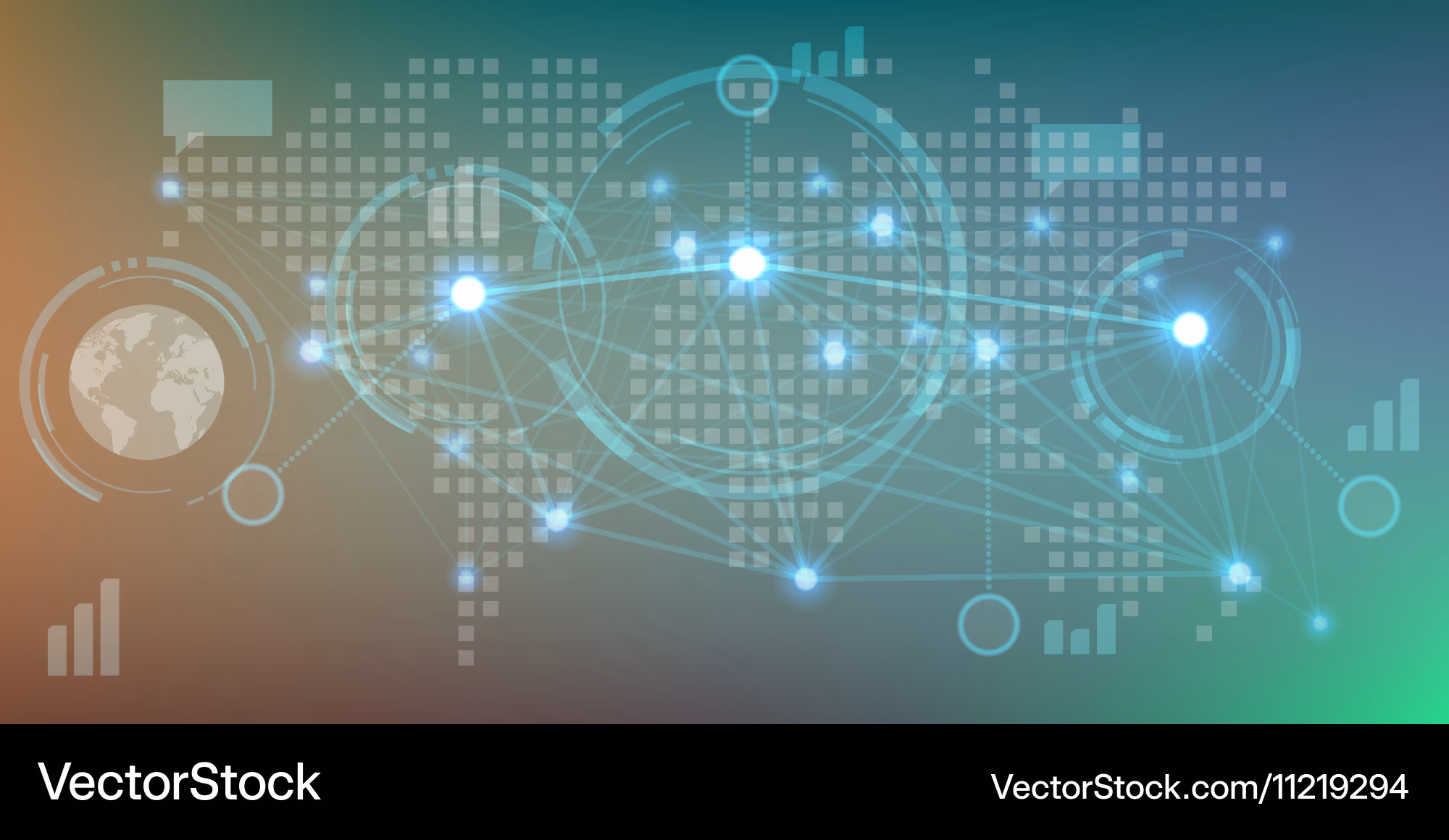 VectorStock

VectorStock.com/11219294