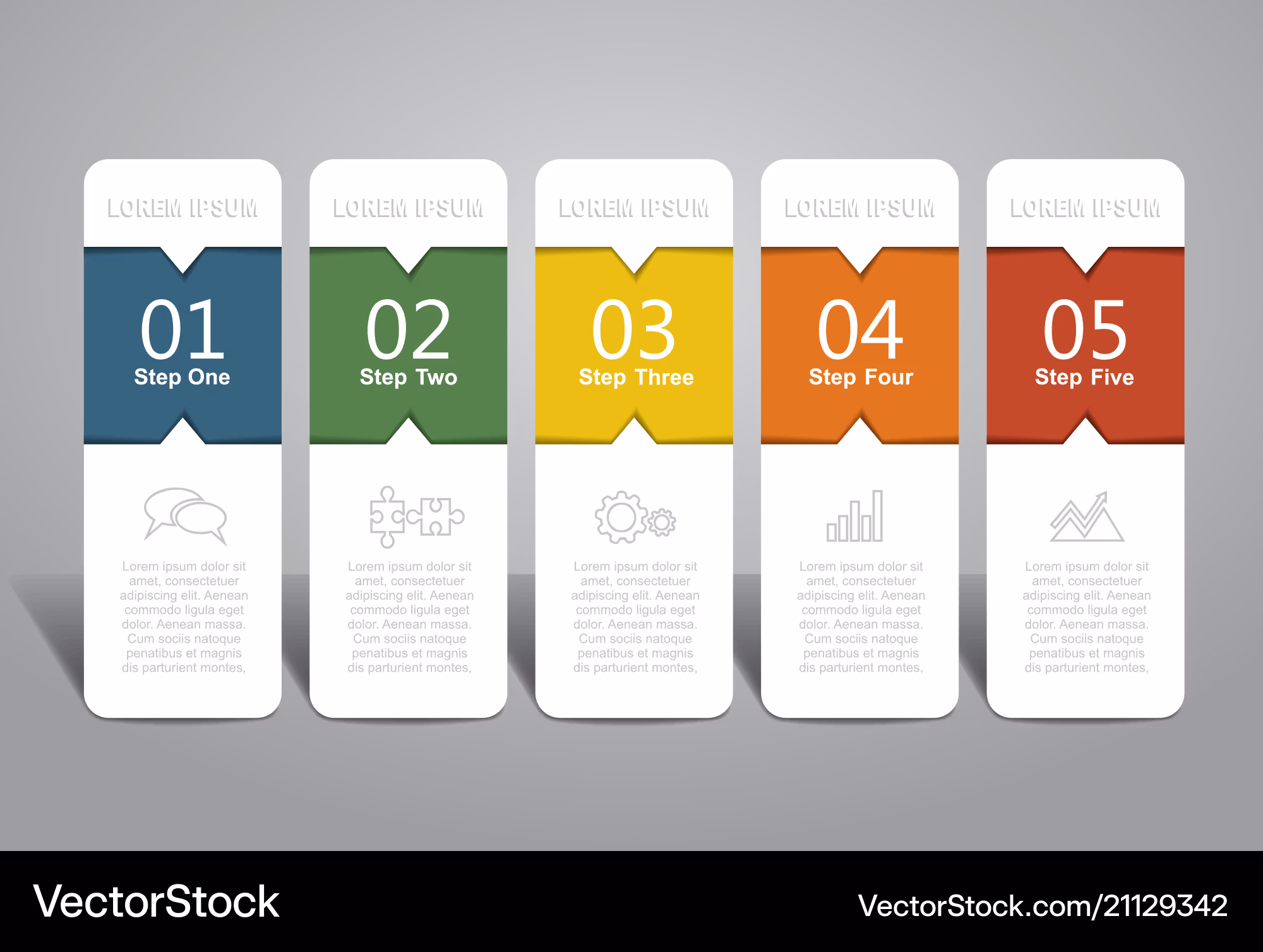 LOREM IPSUM

01
Step One

Lorem ipsum dolor sit amet, consectetuer adipiscing elit. Aenean commodo ligula eget dolor. Aenean massa. Cum sociis natoque penatibus et magnis dis parturient montes,

LOREM IPSUM

02
Step Two

Lorem ipsum dolor sit amet, consectetuer adipiscing elit. Aenean commodo ligula eget dolor. Aenean massa. Cum sociis natoque penatibus et magnis dis parturient montes,

LOREM IPSUM

03
Step Three

Lorem ipsum dolor sit amet, consectetuer adipiscing elit. Aenean commodo ligula eget dolor. Aenean massa. Cum sociis natoque penatibus et magnis dis parturient montes,

LOREM IPSUM

04
Step Four

Lorem ipsum dolor sit amet, consectetuer adipiscing elit. Aenean commodo ligula eget dolor. Aenean massa. Cum sociis natoque penatibus et magnis dis parturient montes,

LOREM IPSUM

05
Step Five

Lorem ipsum dolor sit amet, consectetuer adipiscing elit. Aenean commodo ligula eget dolor. Aenean massa. Cum sociis natoque penatibus et magnis dis parturient montes,

VectorStock

VectorStock.com/21129342