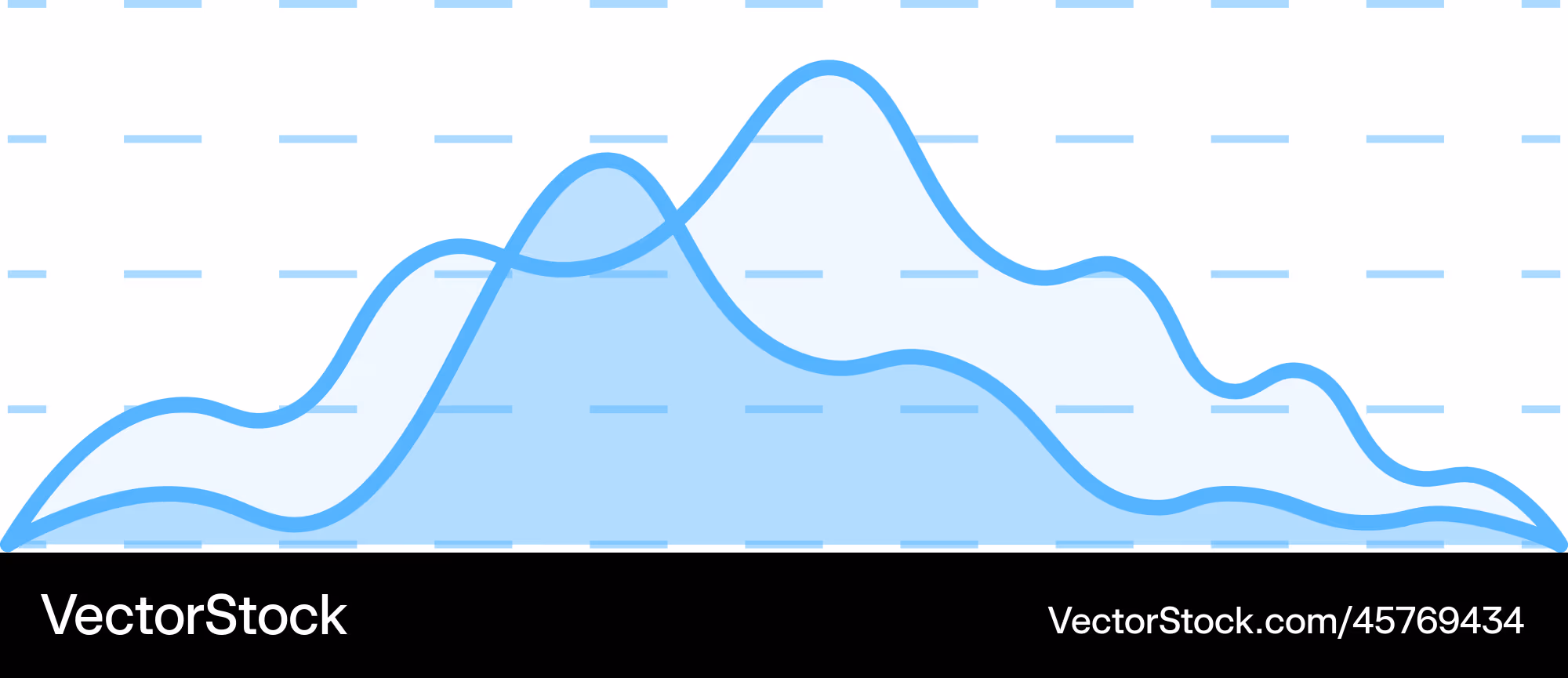 VectorStock

VectorStock.com/45769434