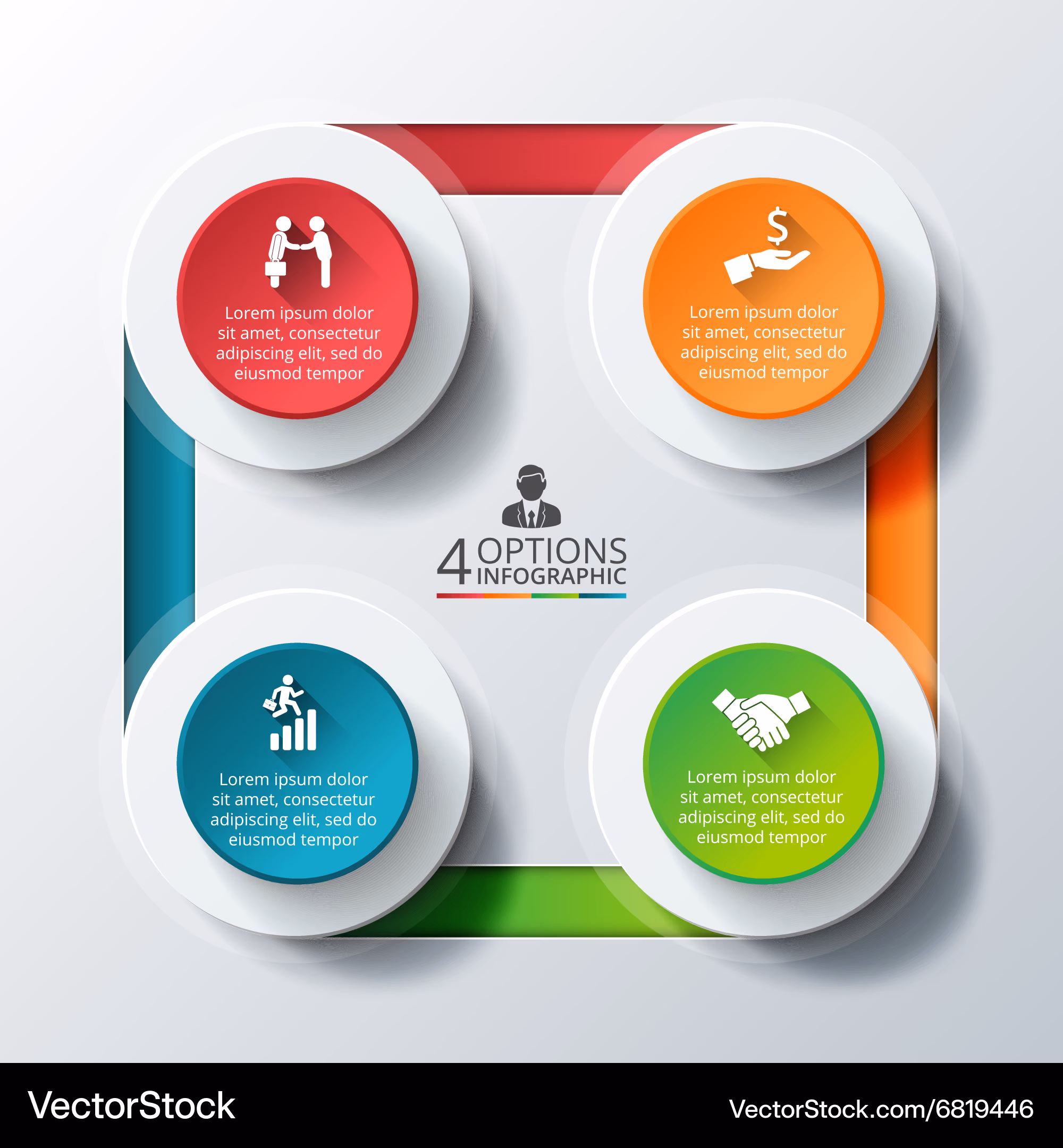 Lorem ipsum dolor sit amet, consectetur adipiscing elit, sed do eiusmod tempor

$

Lorem ipsum dolor sit amet, consectetur adipiscing elit, sed do eiusmod tempor

4 OPTIONS INFOGRAPHIC

Lorem ipsum dolor sit amet, consectetur adipiscing elit, sed do eiusmod tempor

Lorem ipsum dolor sit amet, consectetur adipiscing elit, sed do eiusmod tempor

VectorStock

VectorStock.com/6819446