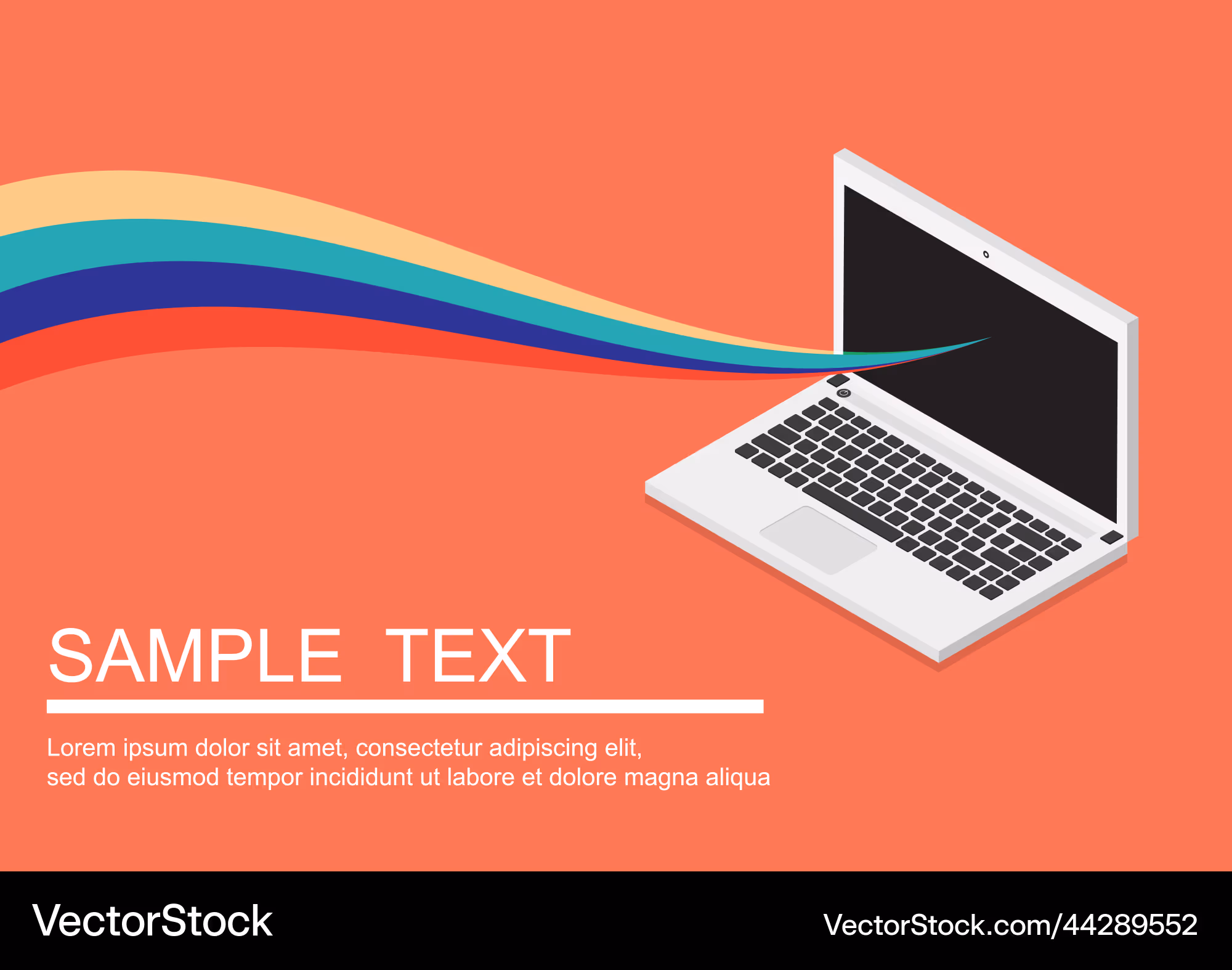 SAMPLE TEXT

Lorem ipsum dolor sit amet, consectetur adipiscing elit,
sed do eiusmod tempor incididunt ut labore et dolore magna aliqua

VectorStock

VectorStock.com/44289552