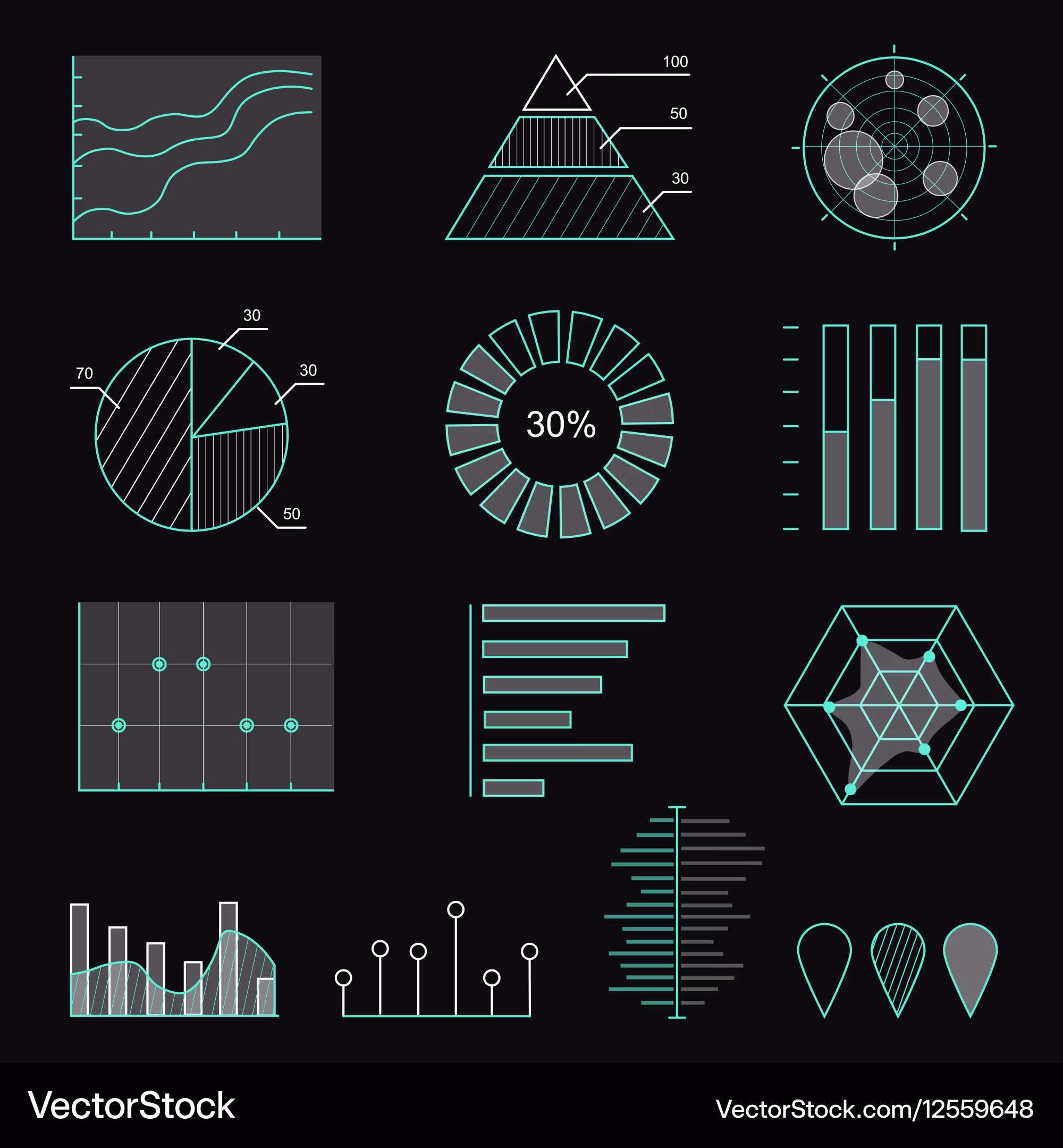 100
50
30

30
70
30
50

30%

VectorStock
VectorStock.com/12559648