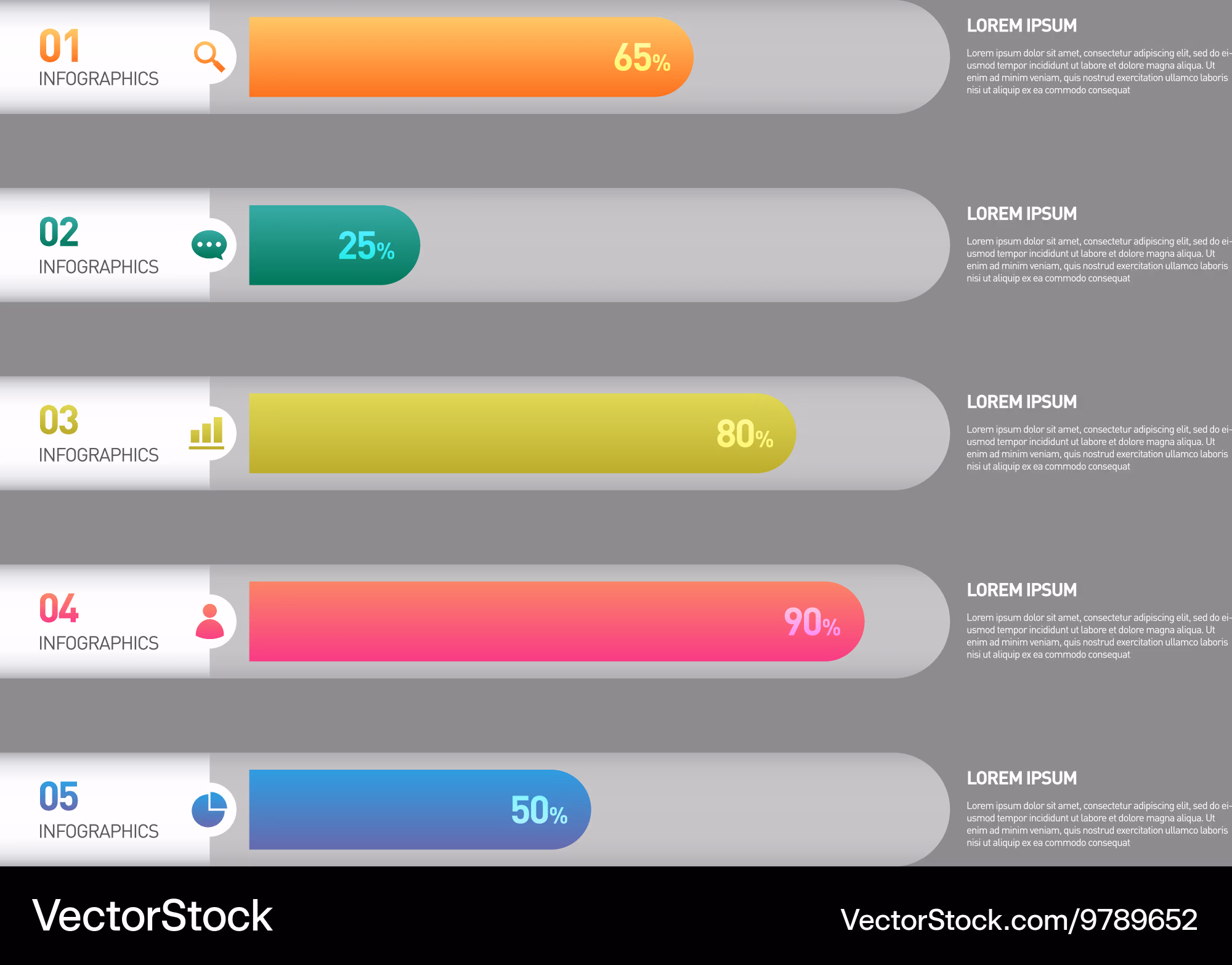 01
INFOGRAPHICS

65%

LOREM IPSUM

Lorem ipsum dolor sit amet, consectetur adipiscing elit, sed do eiusmod tempor incididunt ut labore et dolore magna aliqua. Ut enim ad minim veniam, quis nostrud exercitation ullamco laboris nisi ut aliquip ex ea commodo consequat

02
INFOGRAPHICS

25%

LOREM IPSUM

Lorem ipsum dolor sit amet, consectetur adipiscing elit, sed do eiusmod tempor incididunt ut labore et dolore magna aliqua. Ut enim ad minim veniam, quis nostrud exercitation ullamco laboris nisi ut aliquip ex ea commodo consequat

03
INFOGRAPHICS

80%

LOREM IPSUM

Lorem ipsum dolor sit amet, consectetur adipiscing elit, sed do eiusmod tempor incididunt ut labore et dolore magna aliqua. Ut enim ad minim veniam, quis nostrud exercitation ullamco laboris nisi ut aliquip ex ea commodo consequat

04
INFOGRAPHICS

90%

LOREM IPSUM

Lorem ipsum dolor sit amet, consectetur adipiscing elit, sed do eiusmod tempor incididunt ut labore et dolore magna aliqua. Ut enim ad minim veniam, quis nostrud exercitation ullamco laboris nisi ut aliquip ex ea commodo consequat

05
INFOGRAPHICS

50%

LOREM IPSUM

Lorem ipsum dolor sit amet, consectetur adipiscing elit, sed do eiusmod tempor incididunt ut labore et dolore magna aliqua. Ut enim ad minim veniam, quis nostrud exercitation ullamco laboris nisi ut aliquip ex ea commodo consequat

VectorStock

VectorStock.com/9789652